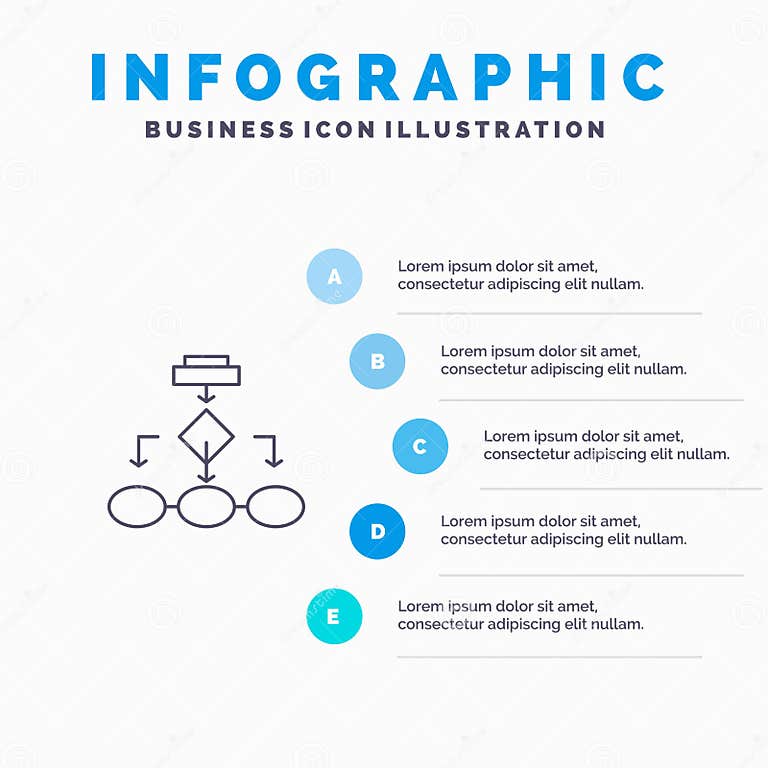 INFOGRAPHIC
BUSINESS ICON ILLUSTRATION

A
Lorem ipsum dolor sit amet, consectetur adipiscing elit nullam.

B
Lorem ipsum dolor sit amet, consectetur adipiscing elit nullam.

C
Lorem ipsum dolor sit amet, consectetur adipiscing elit nullam.

D
Lorem ipsum dolor sit amet, consectetur adipiscing elit nullam.

E
Lorem ipsum dolor sit amet, consectetur adipiscing elit nullam.