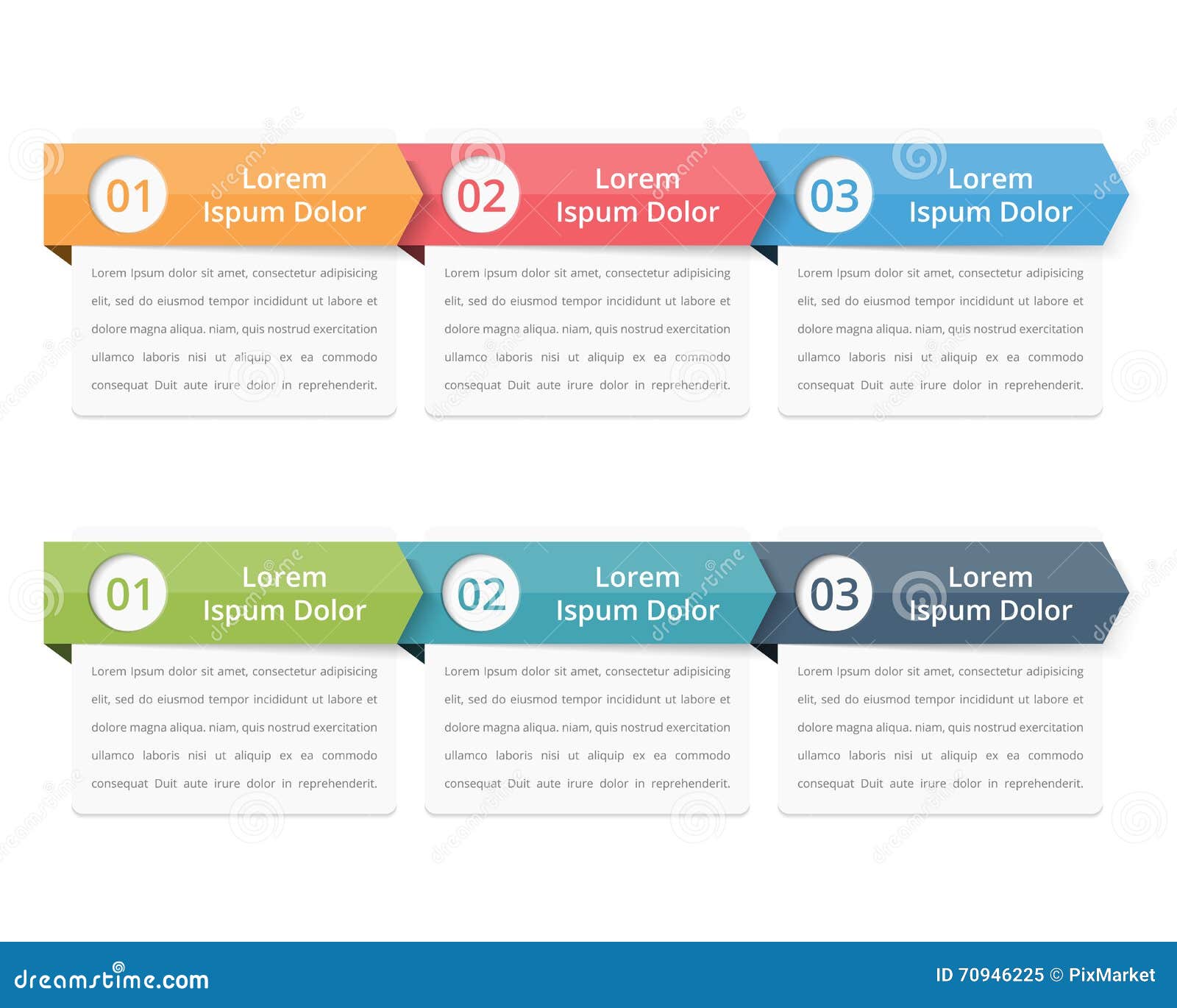 01 Lorem Ispum Dolor

Lorem Ipsum dolor sit amet, consectetur adipisicing elit, sed do eiusmod tempor incididunt ut labore et dolore magna aliqua. niam, quis nostrud exercitation ullamco laboris nisi ut aliquip ex ea commodo consequat Duit aute irure dolor in reprehenderit.

02 Lorem Ispum Dolor

Lorem Ipsum dolor sit amet, consectetur adipisicing elit, sed do eiusmod tempor incididunt ut labore et dolore magna aliqua. niam, quis nostrud exercitation ullamco laboris nisi ut aliquip ex ea commodo consequat Duit aute irure dolor in reprehenderit.

03 Lorem Ispum Dolor

Lorem Ipsum dolor sit amet, consectetur adipisicing elit, sed do eiusmod tempor incididunt ut labore et dolore magna aliqua. niam, quis nostrud exercitation ullamco laboris nisi ut aliquip ex ea commodo consequat Duit aute irure dolor in reprehenderit.

01 Lorem Ispum Dolor

Lorem Ipsum dolor sit amet, consectetur adipisicing elit, sed do eiusmod tempor incididunt ut labore et dolore magna aliqua. niam, quis nostrud exercitation ullamco laboris nisi ut aliquip ex ea commodo consequat Duit aute irure dolor in reprehenderit.

02 Lorem Ispum Dolor

Lorem Ipsum dolor sit amet, consectetur adipisicing elit, sed do eiusmod tempor incididunt ut labore et dolore magna aliqua. niam, quis nostrud exercitation ullamco laboris nisi ut aliquip ex ea commodo consequat Duit aute irure dolor in reprehenderit.

03 Lorem Ispum Dolor

Lorem Ipsum dolor sit amet, consectetur adipisicing elit, sed do eiusmod tempor incididunt ut labore et dolore magna aliqua. niam, quis nostrud exercitation ullamco laboris nisi ut aliquip ex ea commodo consequat Duit aute irure dolor in reprehenderit.

dreamstime.com

ID 70946225 © PixMarket