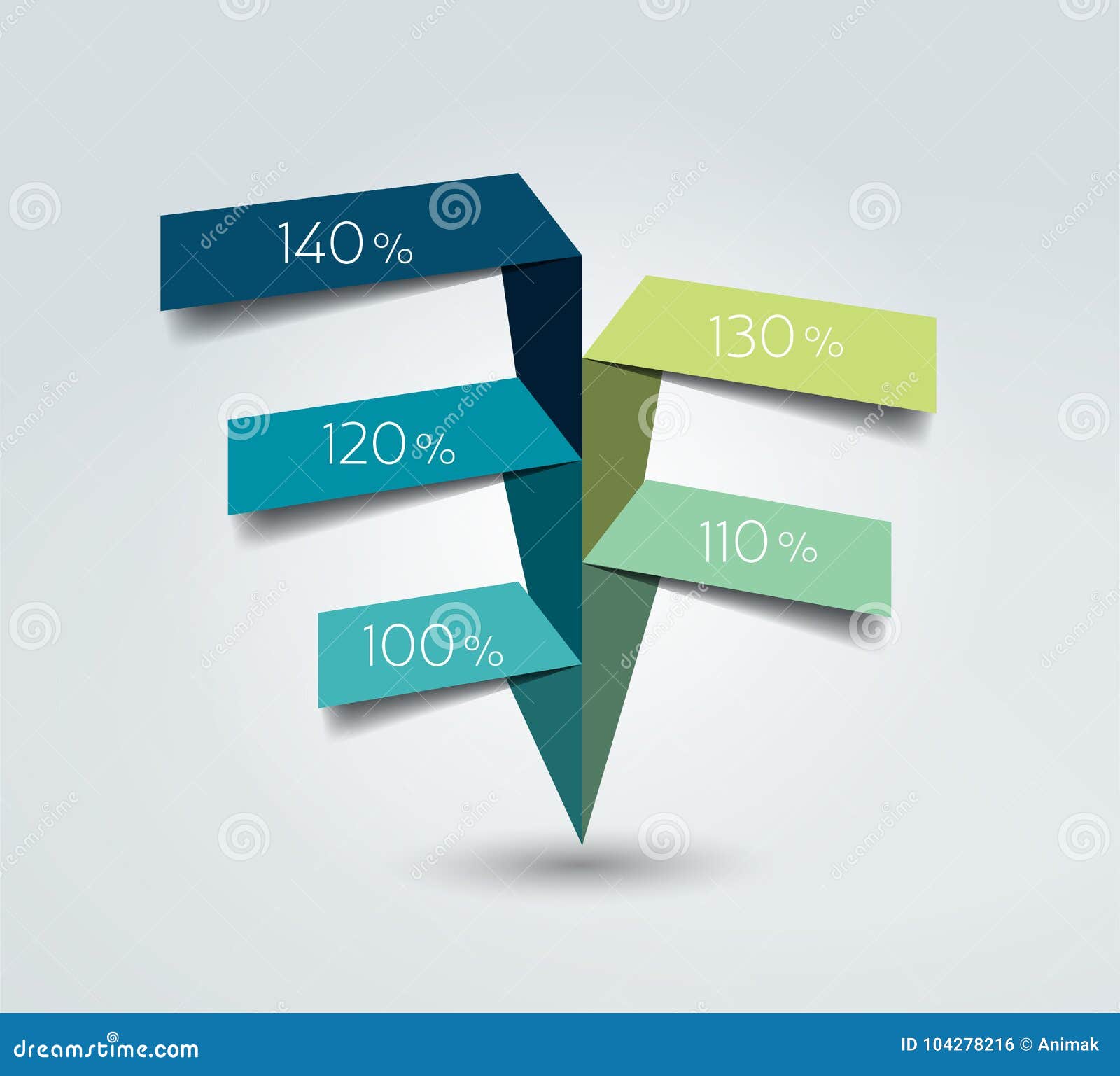 140 %

130 %

120 %

110 %

100 %

dreamstime.com

ID 104278216 © Animak