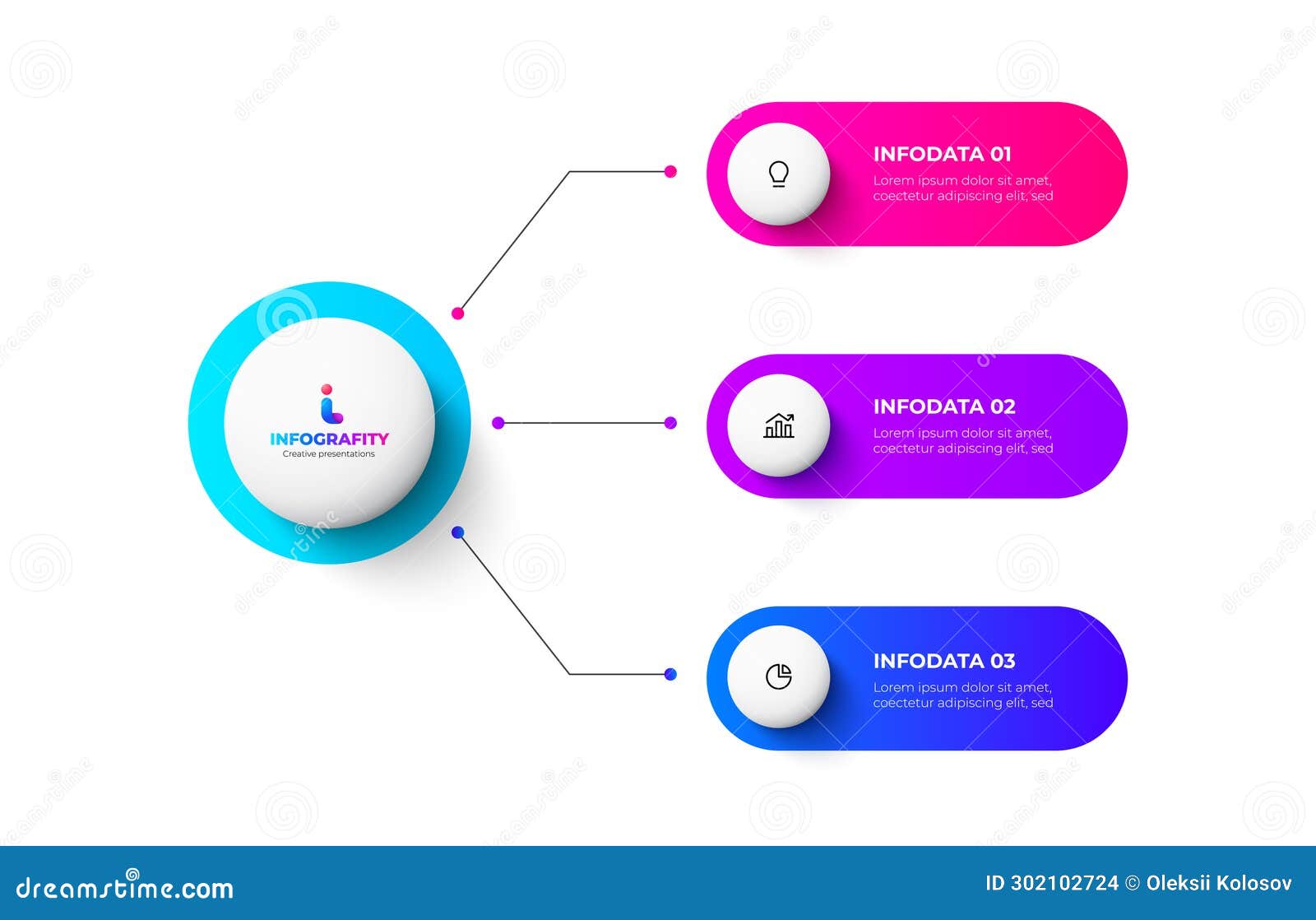 INFOGRAFITY
Creative presentations

INFODATA 01
Lorem ipsum dolor sit amet, coectetur adipiscing elit, sed

INFODATA 02
Lorem ipsum dolor sit amet, coectetur adipiscing elit, sed

INFODATA 03
Lorem ipsum dolor sit amet, coectetur adipiscing elit, sed

dreamstime.com

ID 302102724 © Oleksii Kolosov