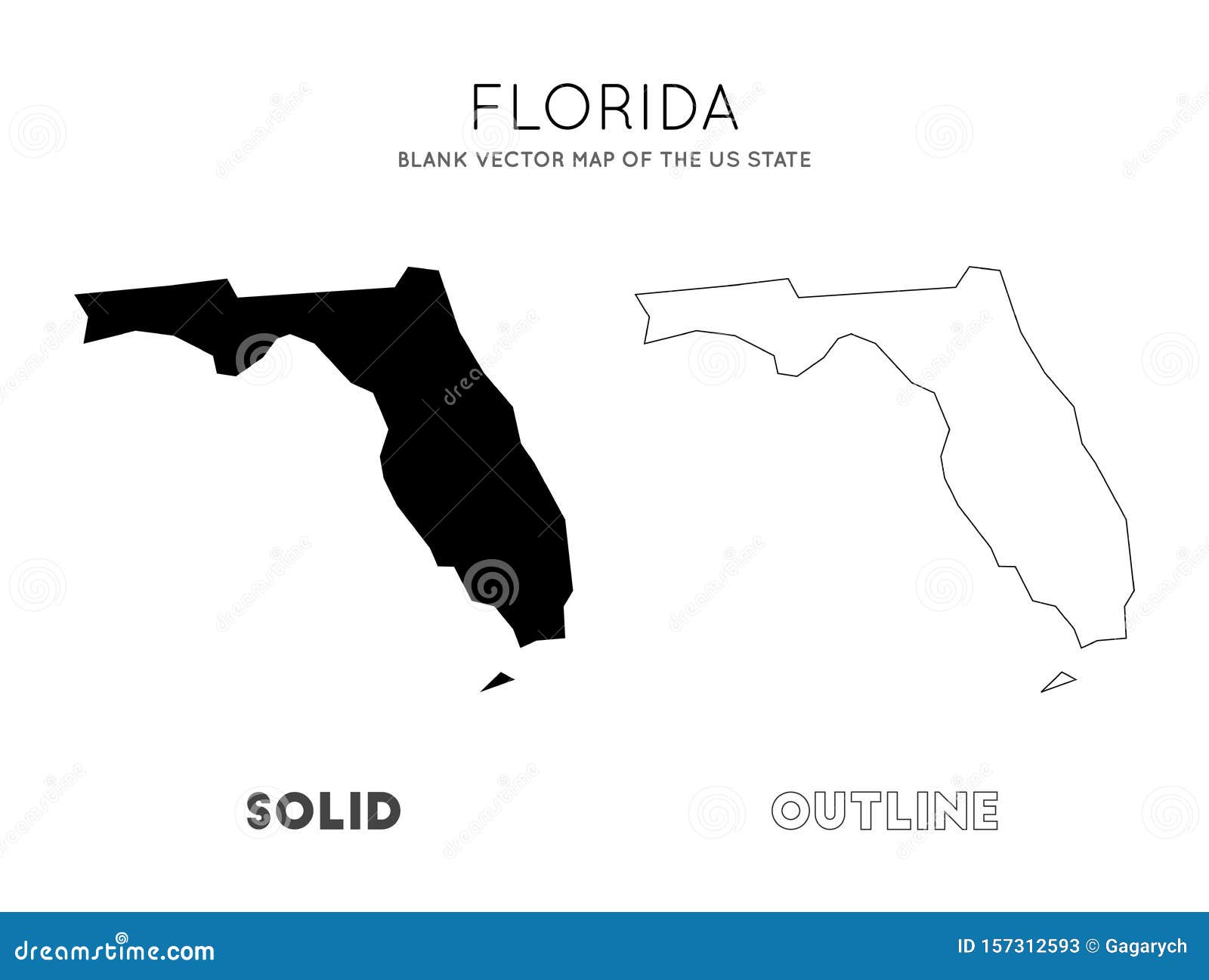 FLORIDA

BLANK VECTOR MAP OF THE US STATE

SOLID

OUTLINE

dreamstime.com

ID 157312593 © Gagarych