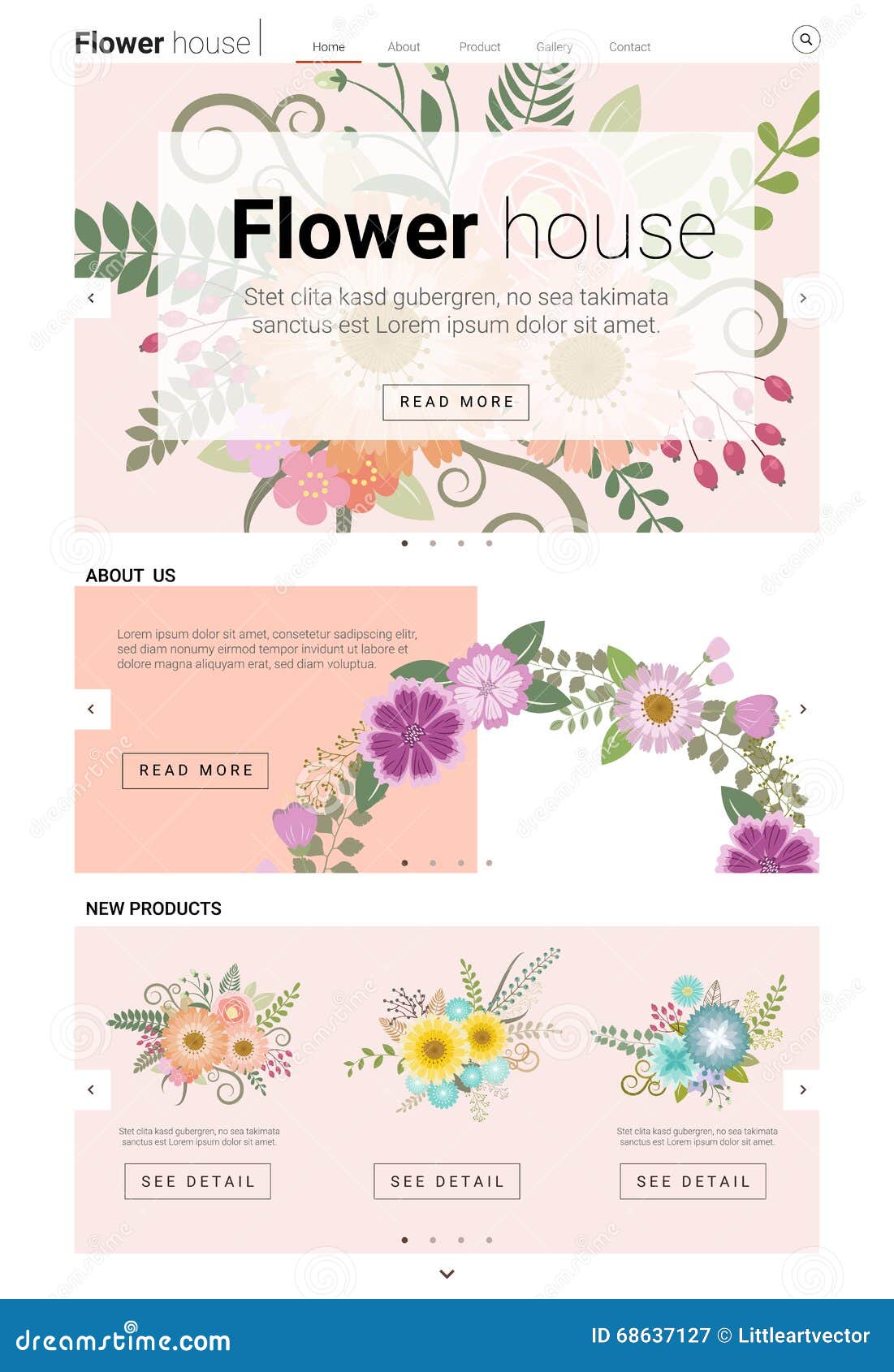 Flower house

Home About Product Gallery Contact

Flower house

Stet clita kasd gubergren, no sea takimata sanctus est Lorem ipsum dolor sit amet.

READ MORE

ABOUT US

Lorem ipsum dolor sit amet, consetetur sadipscing elitr, sed diam nonumy eirmod tempor invidunt ut labore et dolore magna aliquyam erat, sed diam voluptua.

READ MORE

NEW PRODUCTS

Stet clita kasd gubergren, no sea takimata sanctus est Lorem ipsum dolor sit amet.

SEE DETAIL

SEE DETAIL

Stet clita kasd gubergren, no sea takimata sanctus est Lorem ipsum dolor sit amet.

SEE DETAIL

dreamstime.com

ID 68637127 © Littleartvector