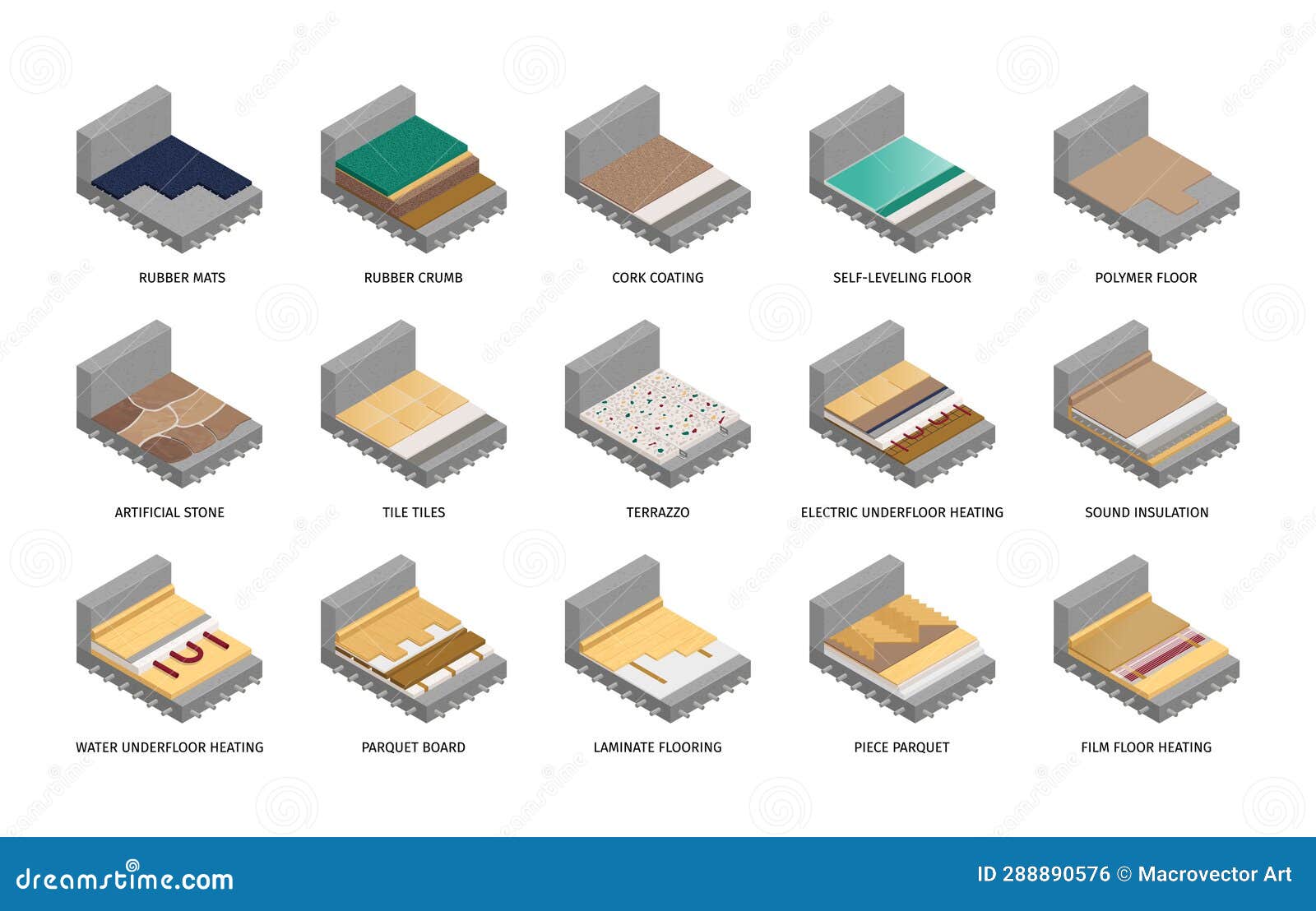 RUBBER MATS

RUBBER CRUMB

CORK COATING

SELF-LEVELING FLOOR

POLYMER FLOOR

ARTIFICIAL STONE

TILE TILES

TERRAZZO

ELECTRIC UNDERFLOOR HEATING

SOUND INSULATION

WATER UNDERFLOOR HEATING

PARQUET BOARD

LAMINATE FLOORING

PIECE PARQUET

FILM FLOOR HEATING

dreamstime.com

ID 288890576 © Macrovector Art