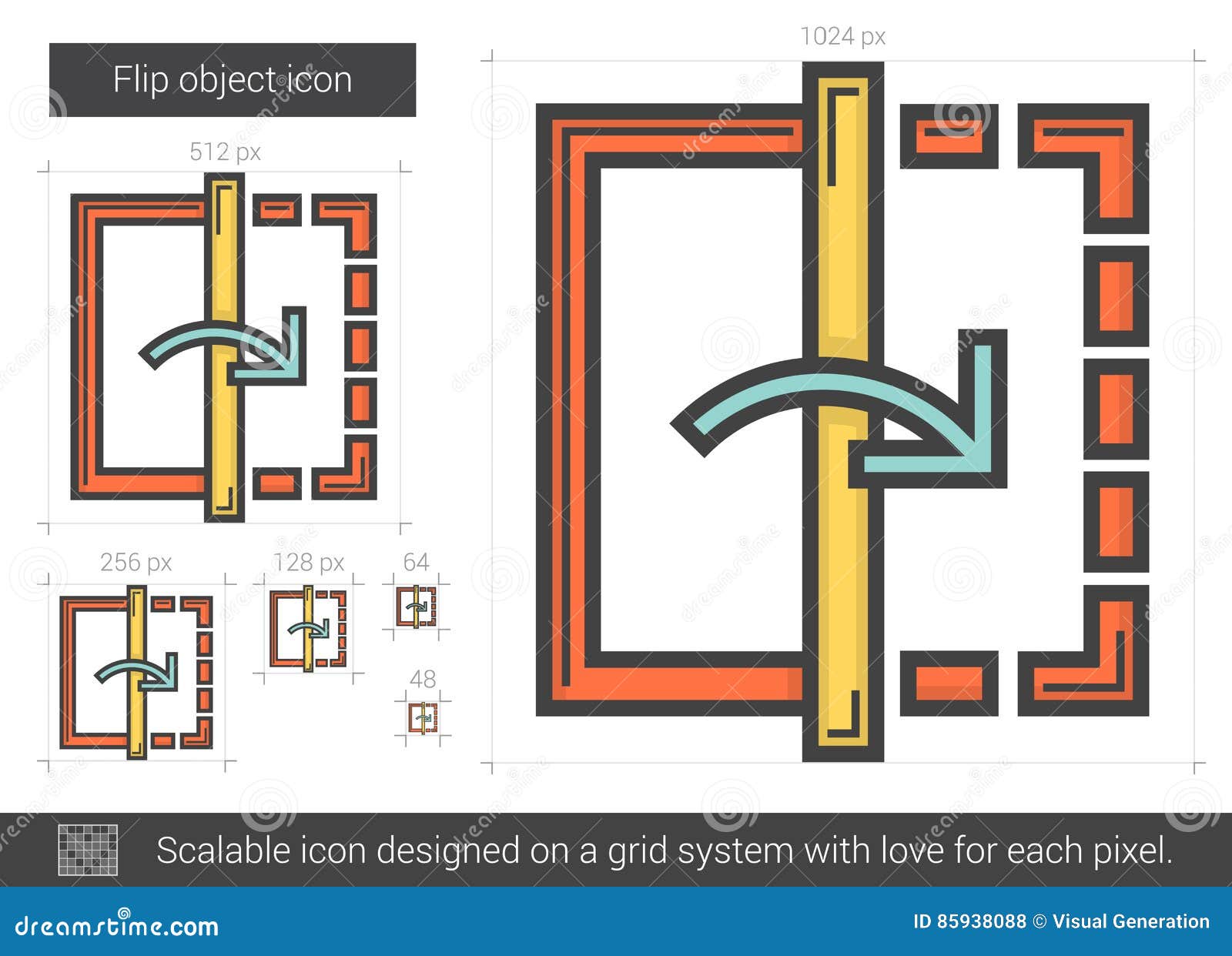 Flip object icon

512 px

256 px

128 px

64

48

1024 px

Scalable icon designed on a grid system with love for each pixel.

dreamstime.com

ID 85938088 © Visual Generation