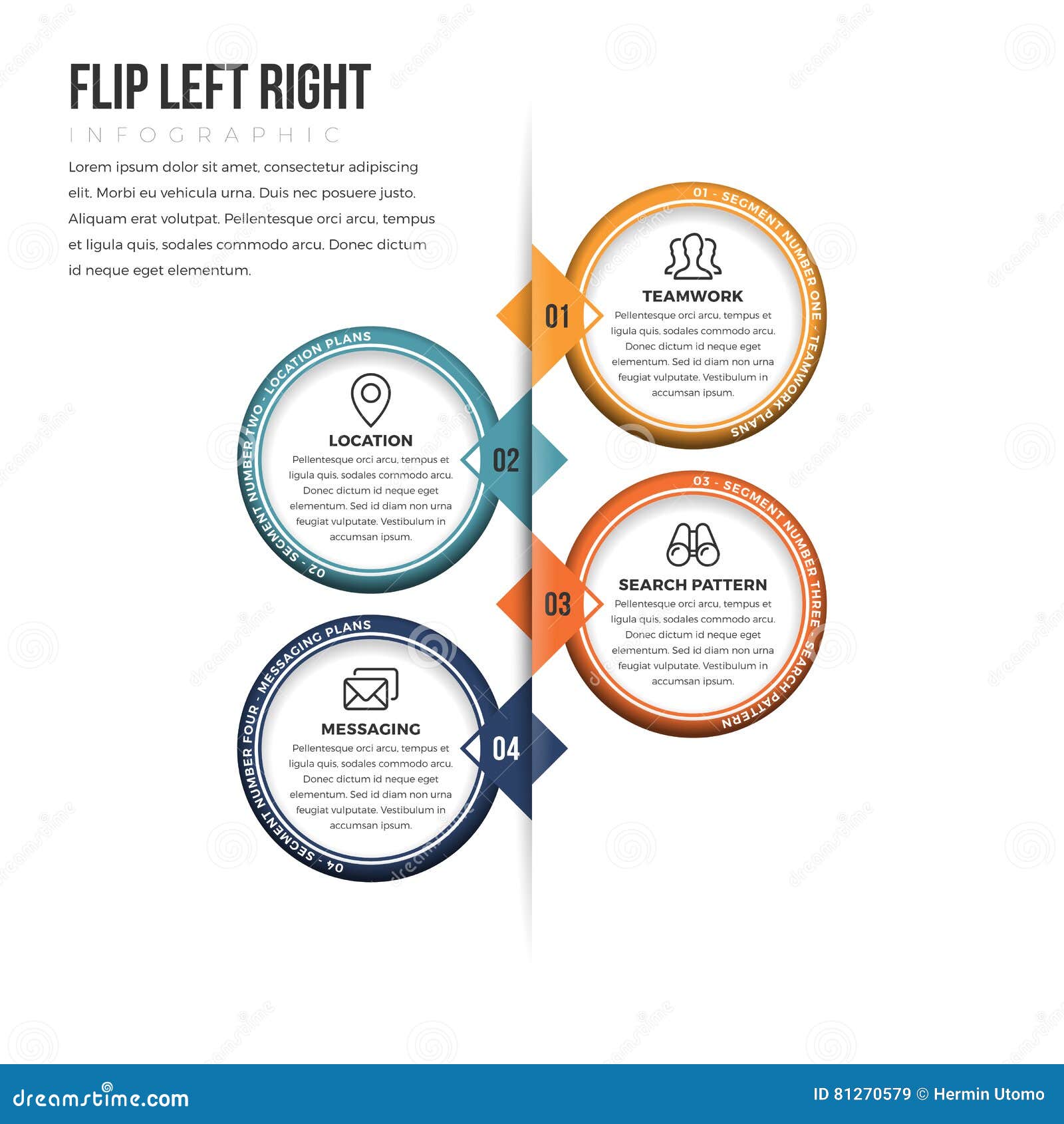 FLIP LEFT RIGHT
INFOGRAPHIC

Lorem ipsum dolor sit amet, consectetur adipiscing elit. Morbi eu vehicula urna. Duis nec posuere justo. Aliquam erat volutpat. Pellentesque orci arcu, tempus et ligula quis, sodales commodo arcu. Donec dictum id neque eget elementum.

01 - SEGMENT NUMBER ONE - TEAMWORK PLANS

01

TEAMWORK

Pellentesque orci arcu, tempus et ligula quis, sodales commodo arcu. Donec dictum id neque eget elementum. Sed id diam non urna feugiat vulputate. Vestibulum in accumsan ipsum.

02 - SEGMENT NUMBER TWO - LOCATION PLANS

02

LOCATION

Pellentesque orci arcu, tempus et ligula quis, sodales commodo arcu. Donec dictum id neque eget elementum. Sed id diam non urna feugiat vulputate. Vestibulum in accumsan ipsum.

03 - SEGMENT NUMBER THREE - SEARCH PATTERN

03

SEARCH PATTERN

Pellentesque orci arcu, tempus et ligula quis, sodales commodo arcu. Donec dictum id neque eget elementum. Sed id diam non urna feugiat vulputate. Vestibulum in accumsan ipsum.

04 - SEGMENT NUMBER FOUR - MESSAGING PLANS

04

MESSAGING

Pellentesque orci arcu, tempus et ligula quis, sodales commodo arcu. Donec dictum id neque eget elementum. Sed id diam non urna feugiat vulputate. Vestibulum in accumsan ipsum.

dreamstime.com

ID 81270579 © Hermin Utomo