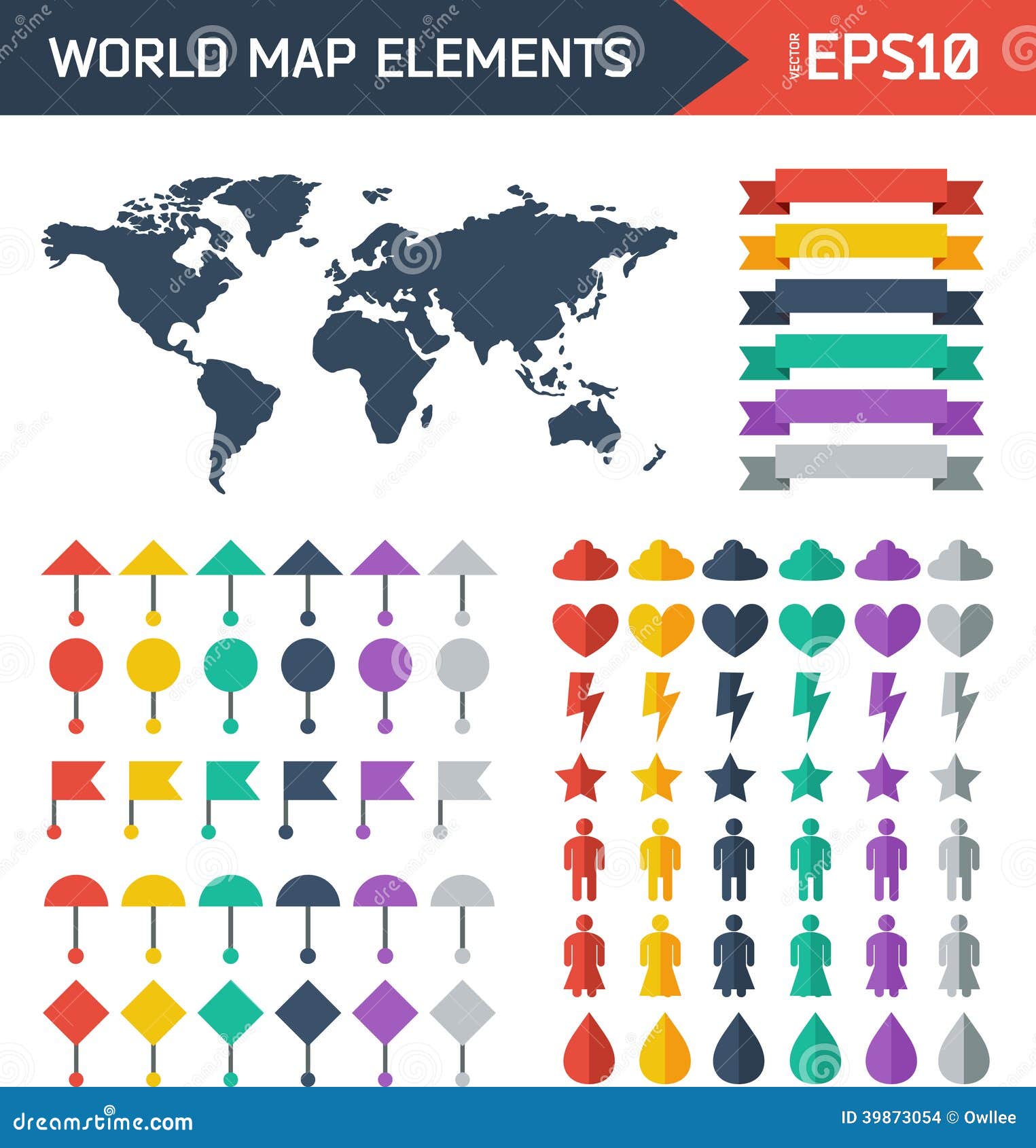 WORLD MAP ELEMENTS

VECTOR EPS10

dreamstime.com

ID 39873054 © Owllee