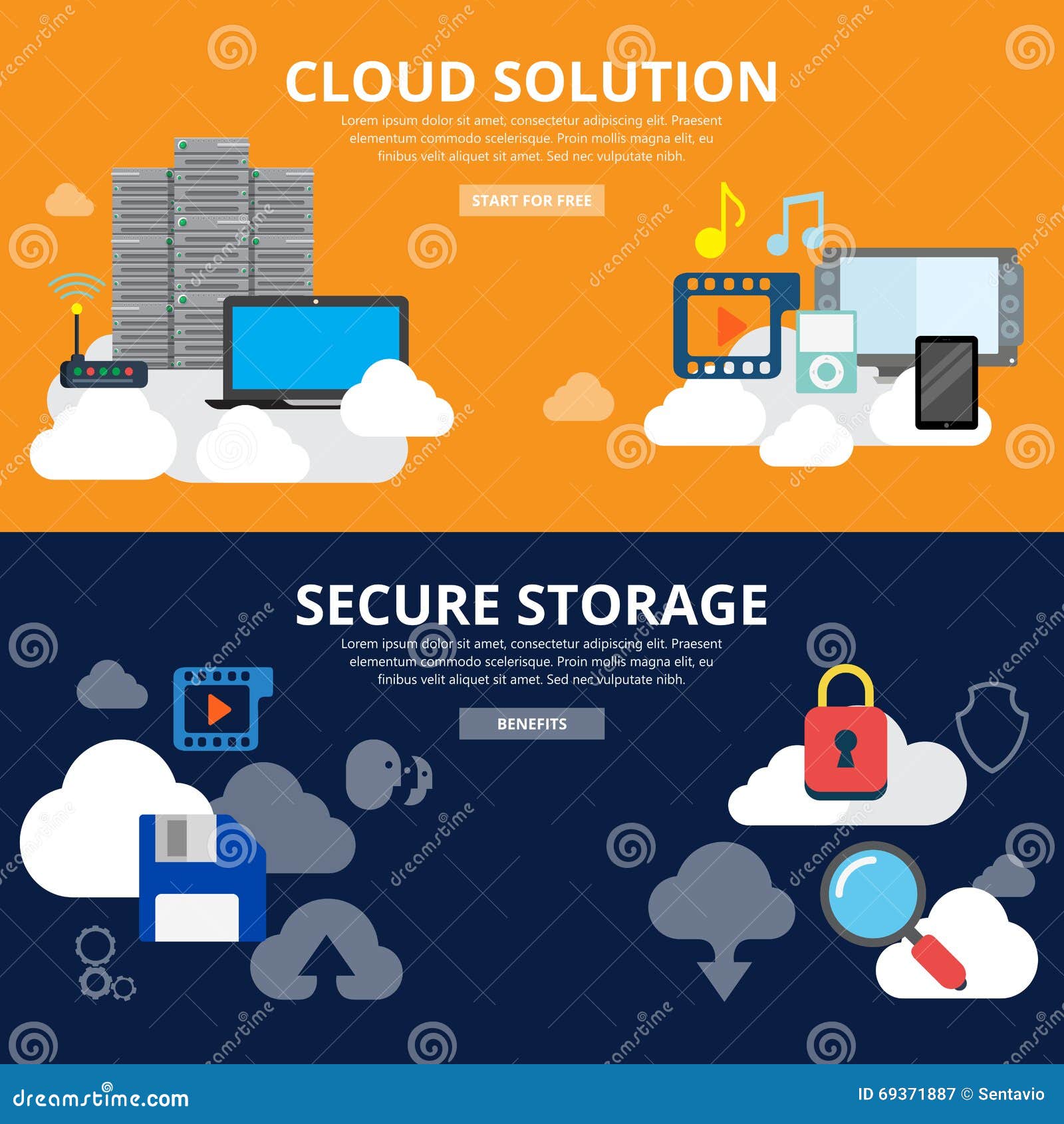 CLOUD SOLUTION

Lorem ipsum dolor sit amet, consectetur adipiscing elit. Praesent elementum commodo scelerisque. Proin mollis magna elit, eu finibus velit aliquet sit amet. Sed nec vulputate nibh.

START FOR FREE

SECURE STORAGE

Lorem ipsum dolor sit amet, consectetur adipiscing elit. Praesent elementum commodo scelerisque. Proin mollis magna elit, eu finibus velit aliquet sit amet. Sed nec vulputate nibh.

BENEFITS

dreamstime.com

ID 69371887 © Sentavio