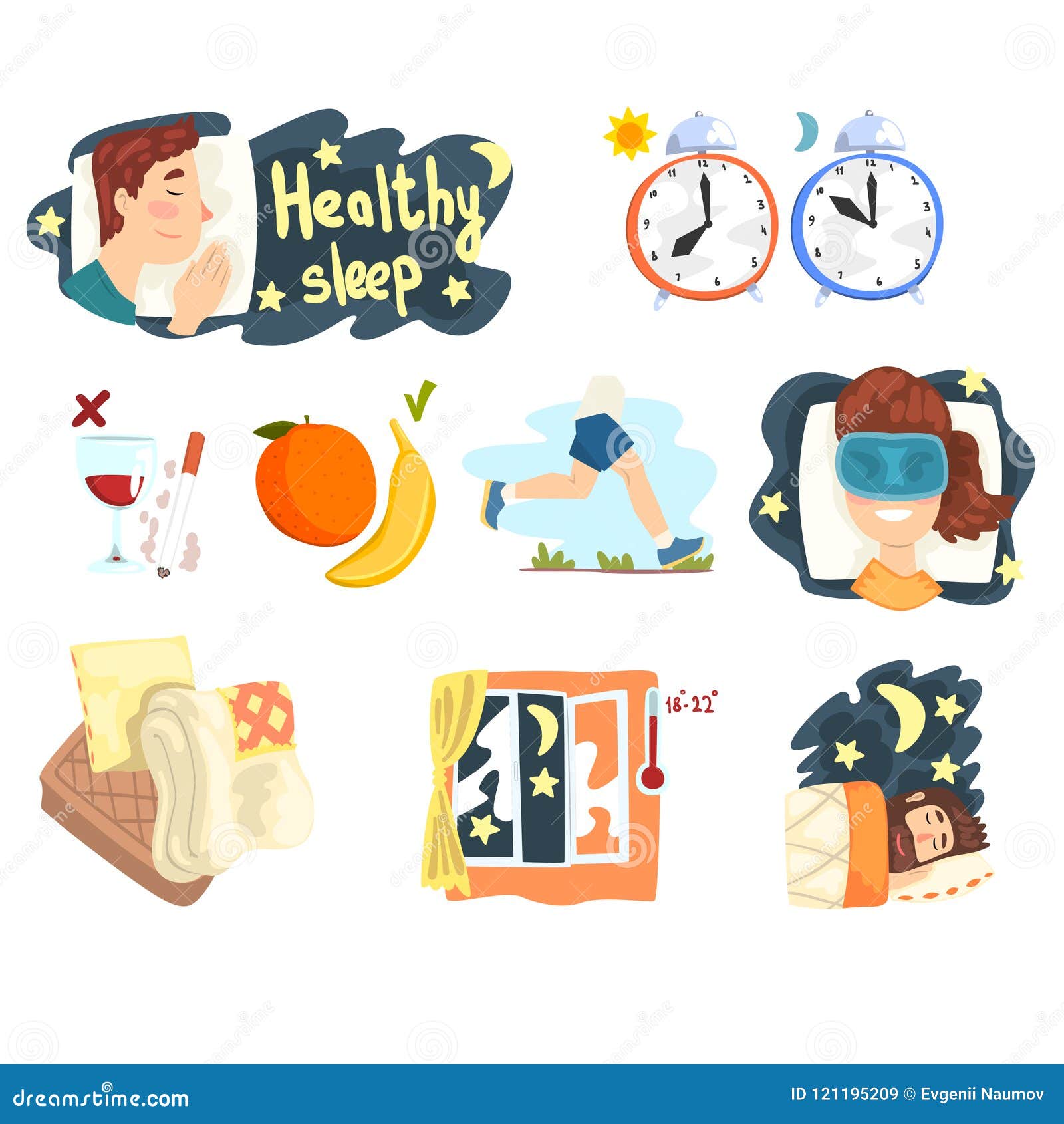 Healthy sleep

12 1 2 3 4 5 6 7 8 9 10 11

12 1 2 3 4 5 6 7 8 9 10 11

18°-22°

dreamstime.com

ID 121195209 © Evgenii Naumov