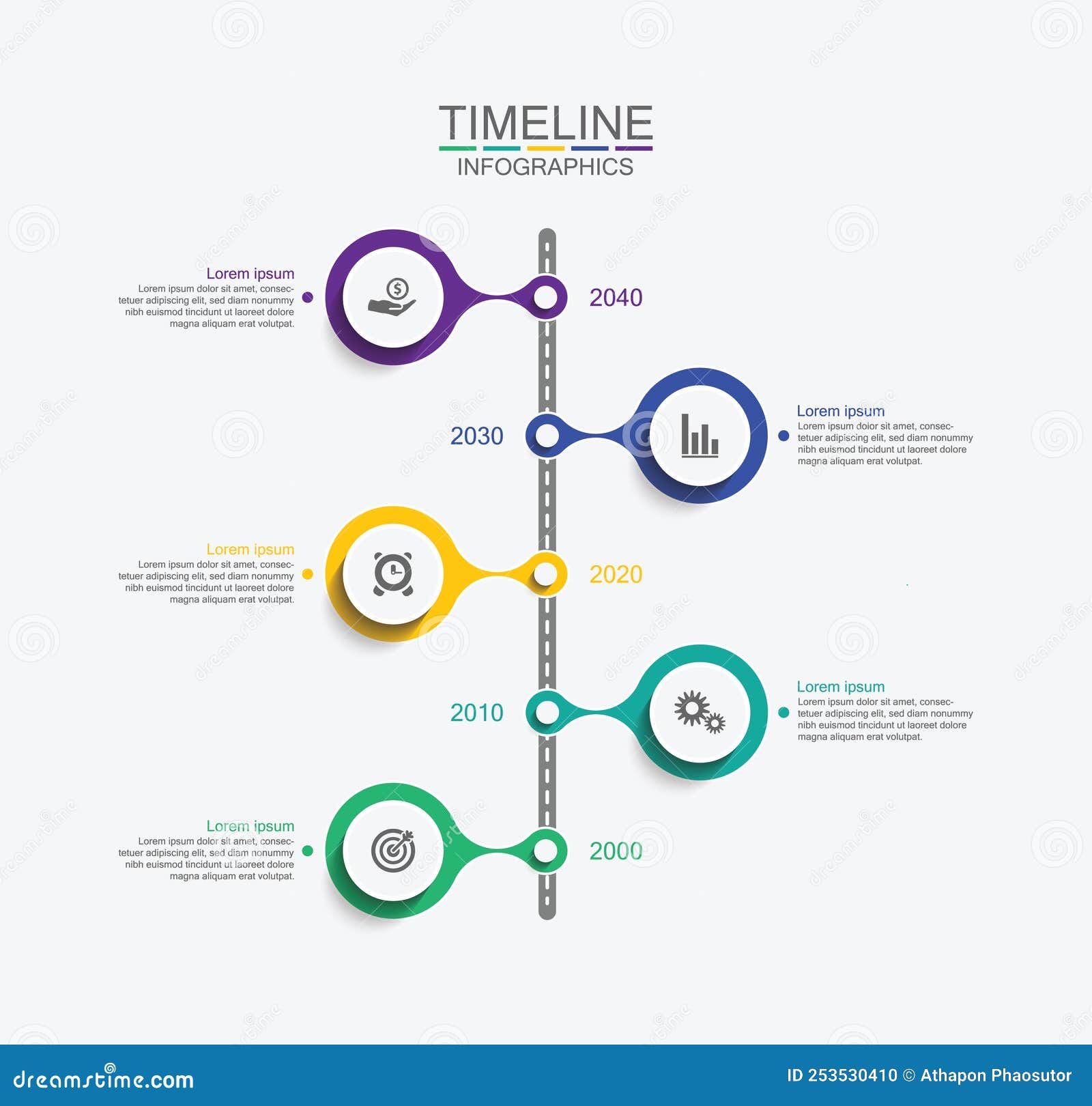 TIMELINE
INFOGRAPHICS

Lorem ipsum
Lorem ipsum dolor sit amet, consectetuer adipiscing elit, sed diam nonummy nibh euismod tincidunt ut laoreet dolore magna aliquam erat volutpat.

2040

2030

Lorem ipsum
Lorem ipsum dolor sit amet, consectetuer adipiscing elit, sed diam nonummy nibh euismod tincidunt ut laoreet dolore magna aliquam erat volutpat.

Lorem ipsum
Lorem ipsum dolor sit amet, consectetuer adipiscing elit, sed diam nonummy nibh euismod tincidunt ut laoreet dolore magna aliquam erat volutpat.

2020

2010

Lorem ipsum
Lorem ipsum dolor sit amet, consectetuer adipiscing elit, sed diam nonummy nibh euismod tincidunt ut laoreet dolore magna aliquam erat volutpat.

Lorem ipsum
Lorem ipsum dolor sit amet, consectetuer adipiscing elit, sed diam nonummy nibh euismod tincidunt ut laoreet dolore magna aliquam erat volutpat.

2000

dreamstime.com
ID 253530410 © Athapon Phaosutor