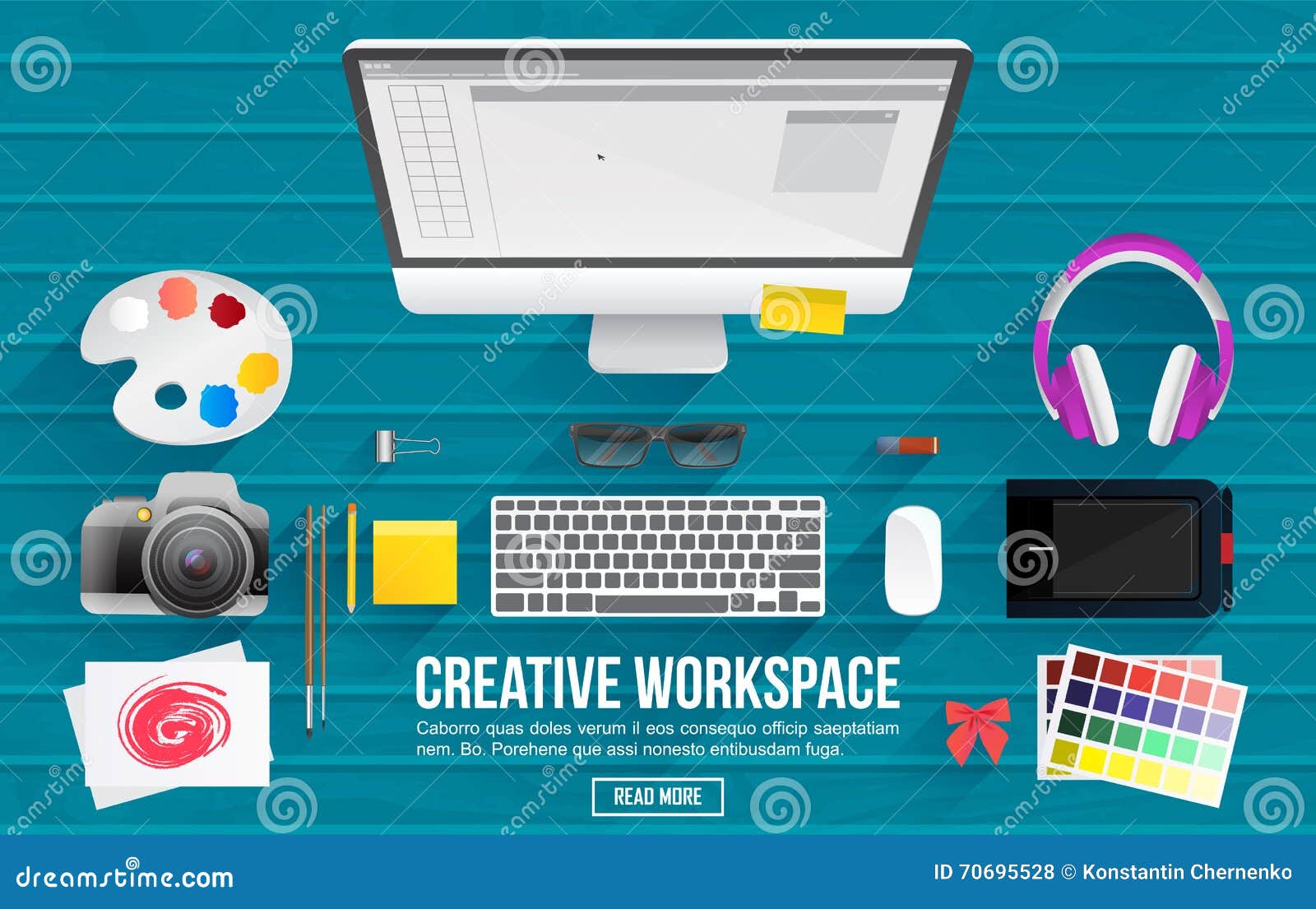 CREATIVE WORKSPACE

Caborro quas doles verum il eos consequo officip saeptatiam nem. Bo. Porehene que assi nonesto entibusdam fuga.

READ MORE

dreamstime.com

ID 70695528 © Konstantin Chernenko