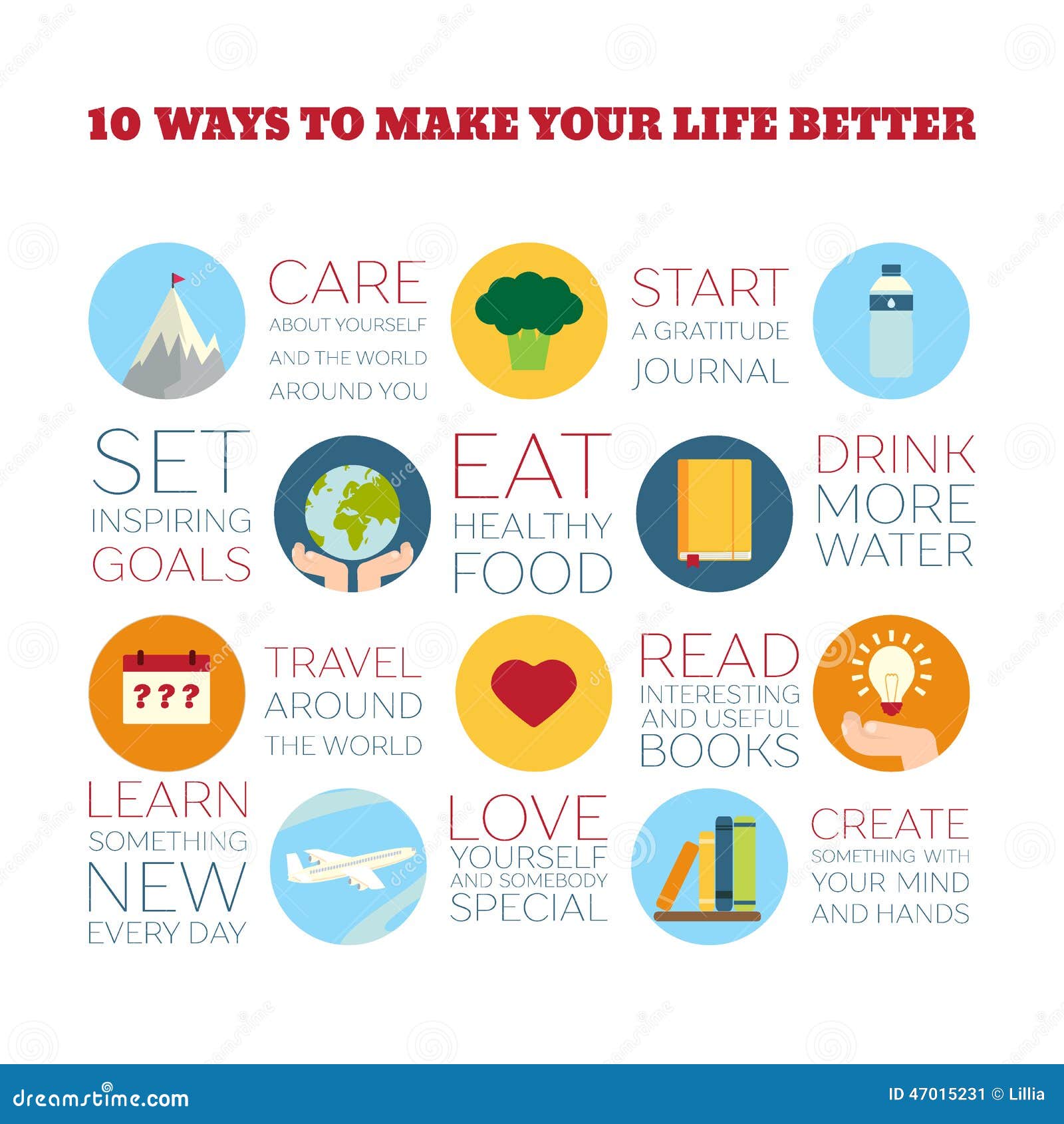 10 WAYS TO MAKE YOUR LIFE BETTER

CARE ABOUT YOURSELF AND THE WORLD AROUND YOU

START A GRATITUDE JOURNAL

SET INSPIRING GOALS

EAT HEALTHY FOOD

DRINK MORE WATER

???

TRAVEL AROUND THE WORLD

READ INTERESTING AND USEFUL BOOKS

LEARN SOMETHING NEW EVERY DAY

LOVE YOURSELF AND SOMEBODY SPECIAL

CREATE SOMETHING WITH YOUR MIND AND HANDS

dreamstime.com

ID 47015231 © Lillia