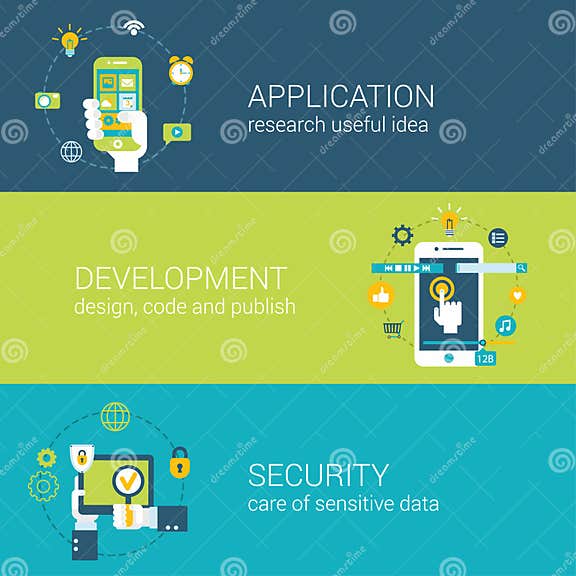 APPLICATION
research useful idea

DEVELOPMENT
design, code and publish

12B

SECURITY
care of sensitive data

dreamstime