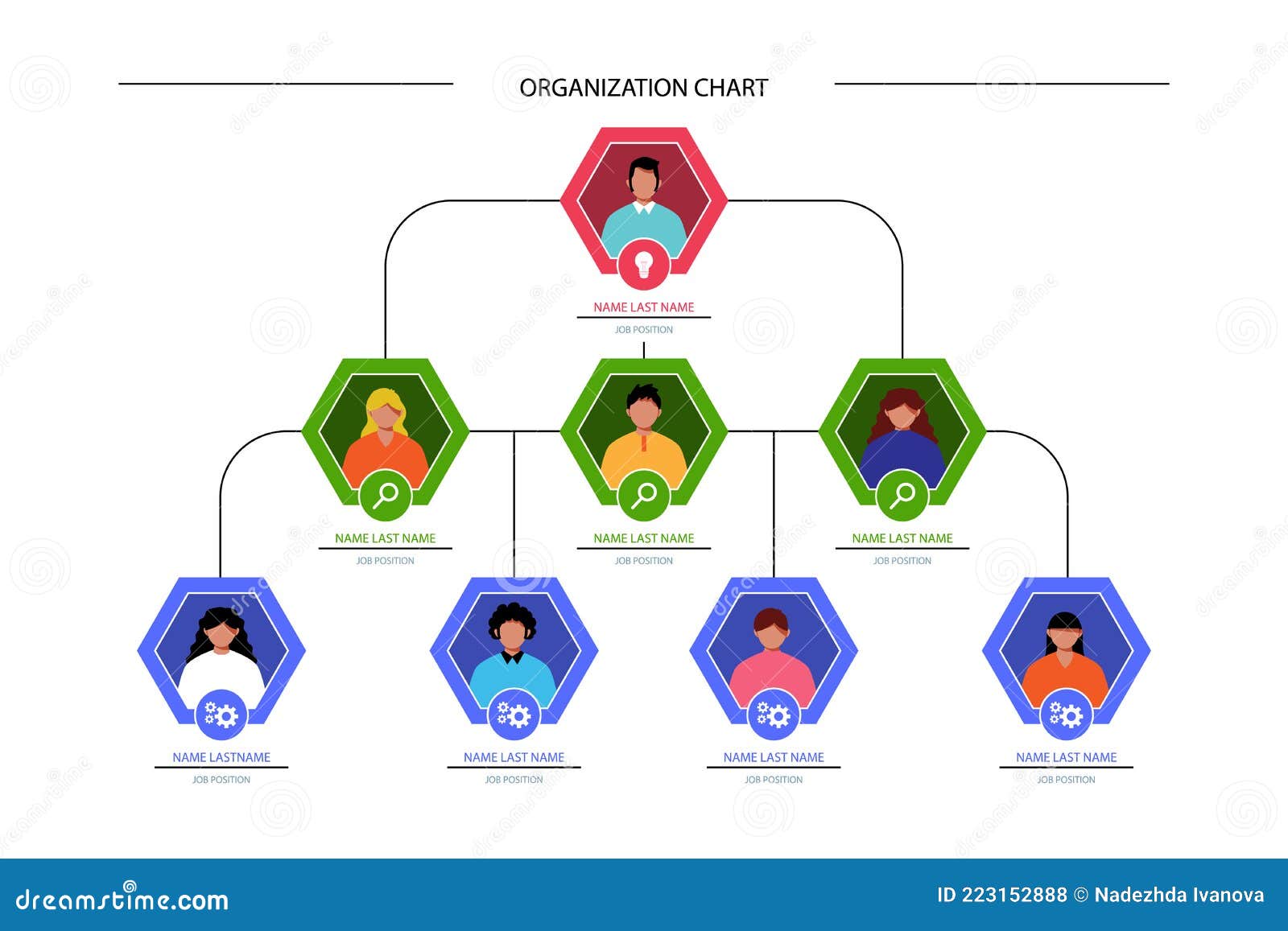 ORGANIZATION CHART

NAME LAST NAME
JOB POSITION

NAME LAST NAME
JOB POSITION

NAME LAST NAME
JOB POSITION

NAME LAST NAME
JOB POSITION

NAME LASTNAME
JOB POSITION

NAME LAST NAME
JOB POSITION

NAME LAST NAME
JOB POSITION

NAME LAST NAME
JOB POSITION

dreamstime.com
ID 223152888 © Nadezhda Ivanova