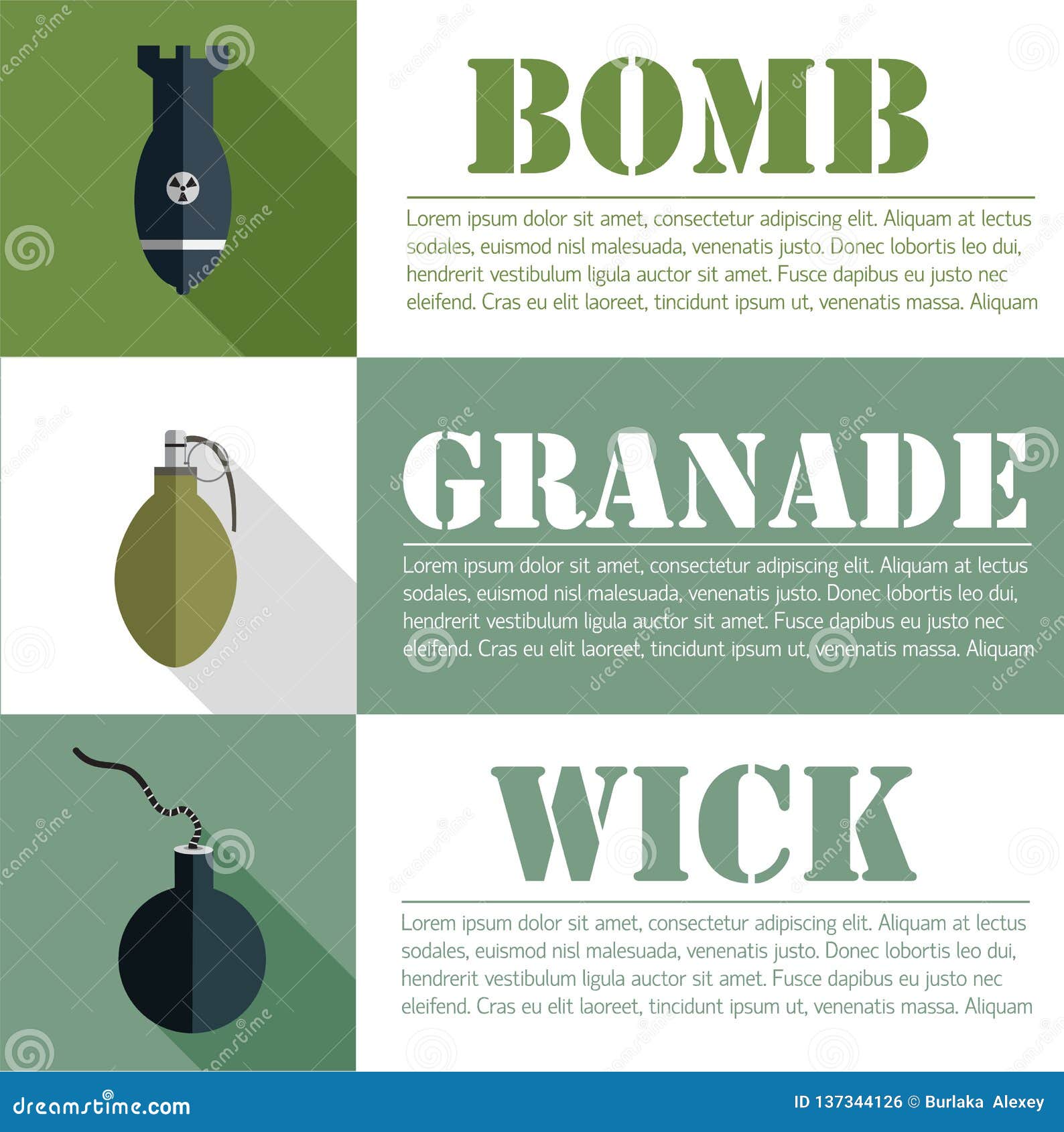 BOMB

Lorem ipsum dolor sit amet, consectetur adipiscing elit. Aliquam at lectus sodales, euismod nisl malesuada, venenatis justo. Donec lobortis leo dui, hendrerit vestibulum ligula auctor sit amet. Fusce dapibus eu justo nec eleifend. Cras eu elit laoreet, tincidunt ipsum ut, venenatis massa. Aliquam

GRANADE

Lorem ipsum dolor sit amet, consectetur adipiscing elit. Aliquam at lectus sodales, euismod nisl malesuada, venenatis justo. Donec lobortis leo dui, hendrerit vestibulum ligula auctor sit amet. Fusce dapibus eu justo nec eleifend. Cras eu elit laoreet, tincidunt ipsum ut, venenatis massa. Aliquam

WICK

Lorem ipsum dolor sit amet, consectetur adipiscing elit. Aliquam at lectus sodales, euismod nisl malesuada, venenatis justo. Donec lobortis leo dui, hendrerit vestibulum ligula auctor sit amet. Fusce dapibus eu justo nec eleifend. Cras eu elit laoreet, tincidunt ipsum ut, venenatis massa. Aliquam

dreamstime.com

ID 137344126 © Burlaka Alexey