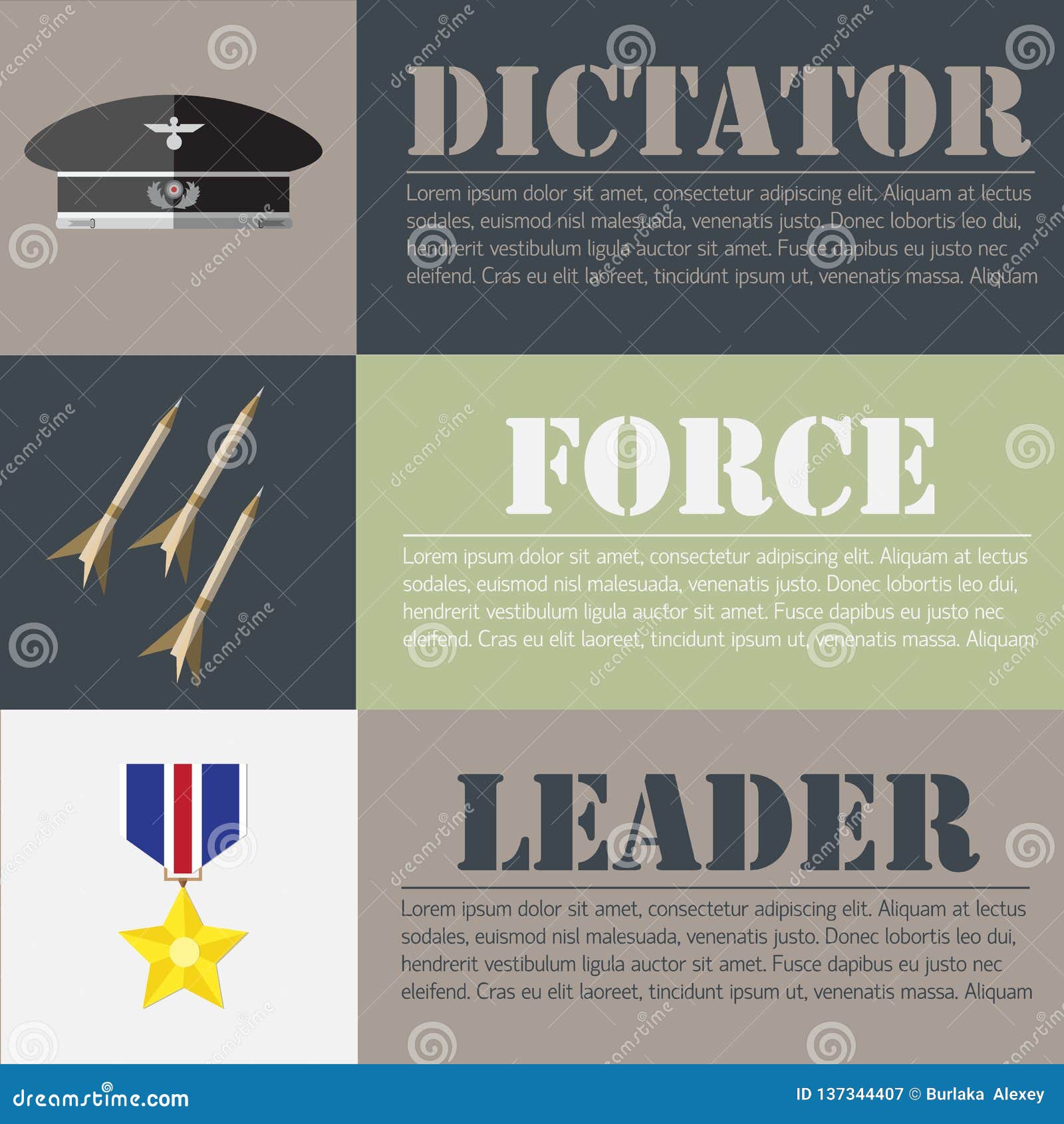 DICTATOR

Lorem ipsum dolor sit amet, consectetur adipiscing elit. Aliquam at lectus sodales, euismod nisl malesuada, venenatis justo. Donec lobortis leo dui, hendrerit vestibulum ligula auctor sit amet. Fusce dapibus eu justo nec eleifend. Cras eu elit laoreet, tincidunt ipsum ut, venenatis massa. Aliquam

FORCE

Lorem ipsum dolor sit amet, consectetur adipiscing elit. Aliquam at lectus sodales, euismod nisl malesuada, venenatis justo. Donec lobortis leo dui, hendrerit vestibulum ligula auctor sit amet. Fusce dapibus eu justo nec eleifend. Cras eu elit laoreet, tincidunt ipsum ut, venenatis massa. Aliquam

LEADER

Lorem ipsum dolor sit amet, consectetur adipiscing elit. Aliquam at lectus sodales, euismod nisl malesuada, venenatis justo. Donec lobortis leo dui, hendrerit vestibulum ligula auctor sit amet. Fusce dapibus eu justo nec eleifend. Cras eu elit laoreet, tincidunt ipsum ut, venenatis massa. Aliquam

dreamstime.com

ID 137344407 © Burlaka Alexey