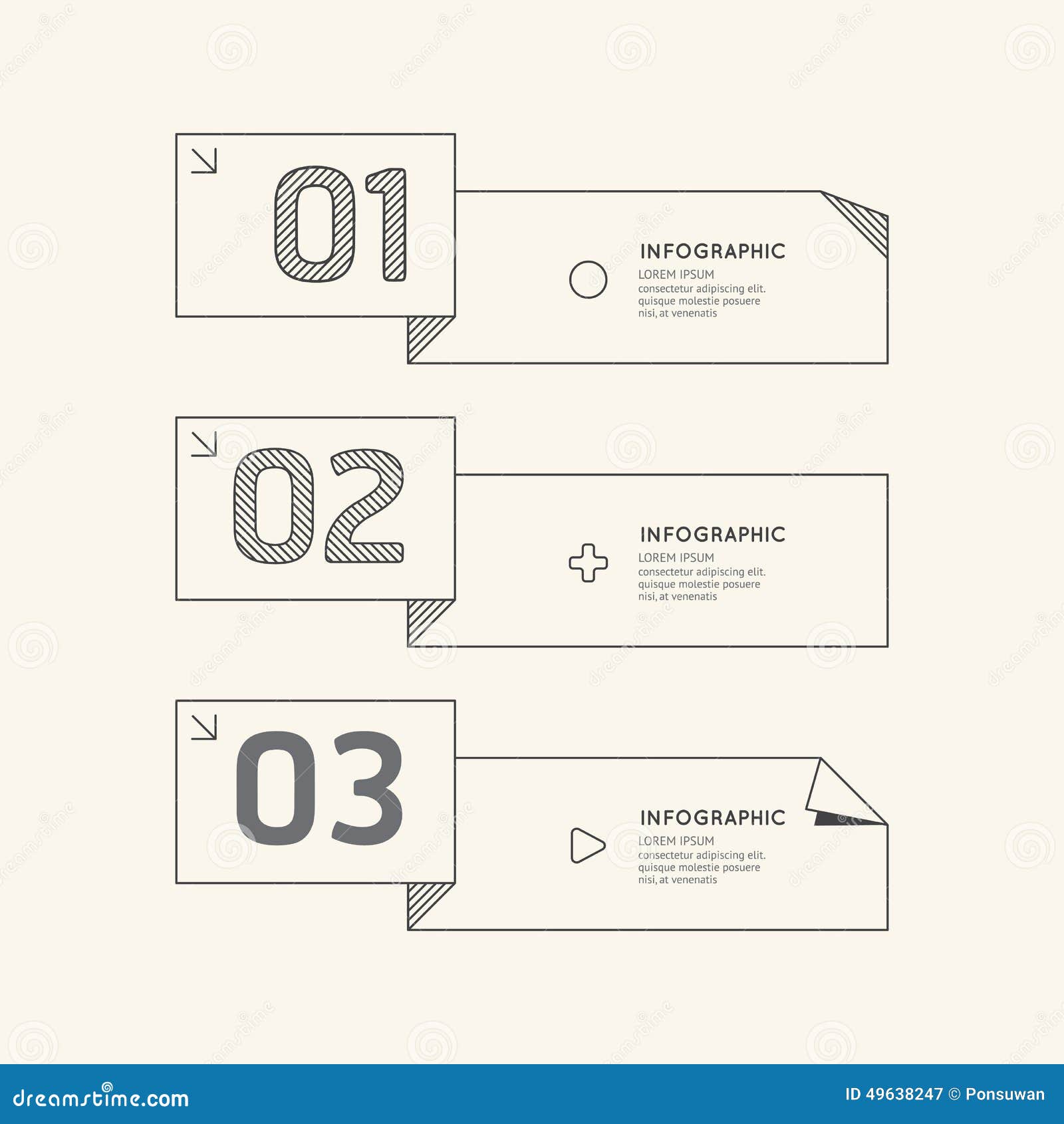 01

INFOGRAPHIC
LOREM IPSUM
consectetur adipiscing elit.
quisque molestie posuere
nisi, at venenatis

02

INFOGRAPHIC
LOREM IPSUM
consectetur adipiscing elit.
quisque molestie posuere
nisi, at venenatis

03

INFOGRAPHIC
LOREM IPSUM
consectetur adipiscing elit.
quisque molestie posuere
nisi, at venenatis

dreamstime.com

ID 49638247 © Ponsuwan