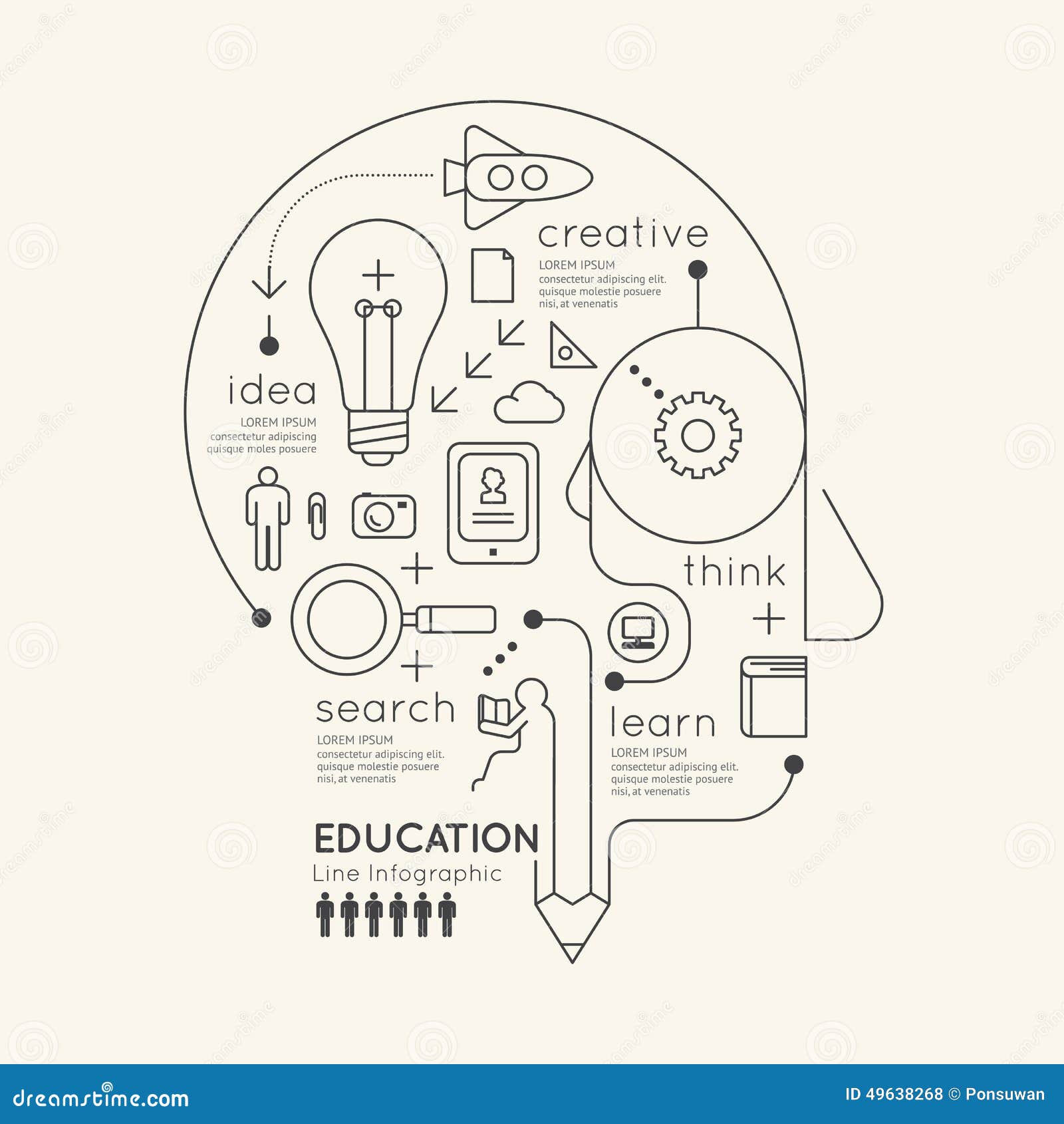 creative

LOREM IPSUM
consectetur adipiscing elit.
quisque molestie posuere
nisi, at venenatis

idea

LOREM IPSUM
consectetur adipiscing
quisque moles posuere

think

search

LOREM IPSUM
consectetur adipiscing elit.
quisque molestie posuere
nisi, at venenatis

learn

LOREM IPSUM
consectetur adipiscing elit.
quisque molestie posuere
nisi, at venenatis

EDUCATION
Line Infographic

dreamstime.com

ID 49638268 © Ponsuwan