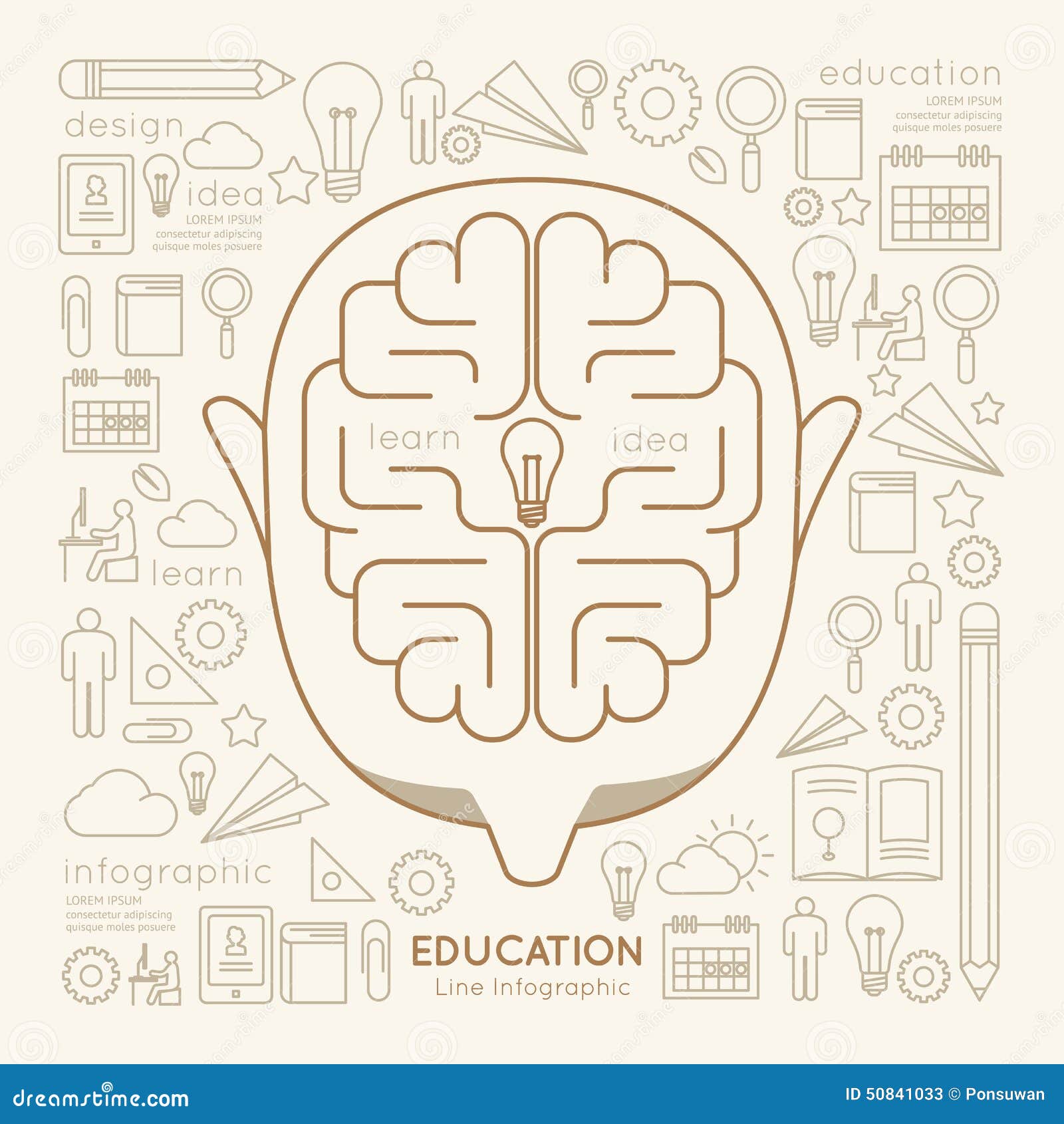 design

idea
LOREM IPSUM
consectetur adipiscing
quisque moles posuere

education
LOREM IPSUM
consectetur adipiscing
quisque moles posuere

learn

idea

learn

infographic
LOREM IPSUM
consectetur adipiscing
quisque moles posuere

EDUCATION
Line Infographic

dreamstime.com

ID 50841033 © Ponsuwan