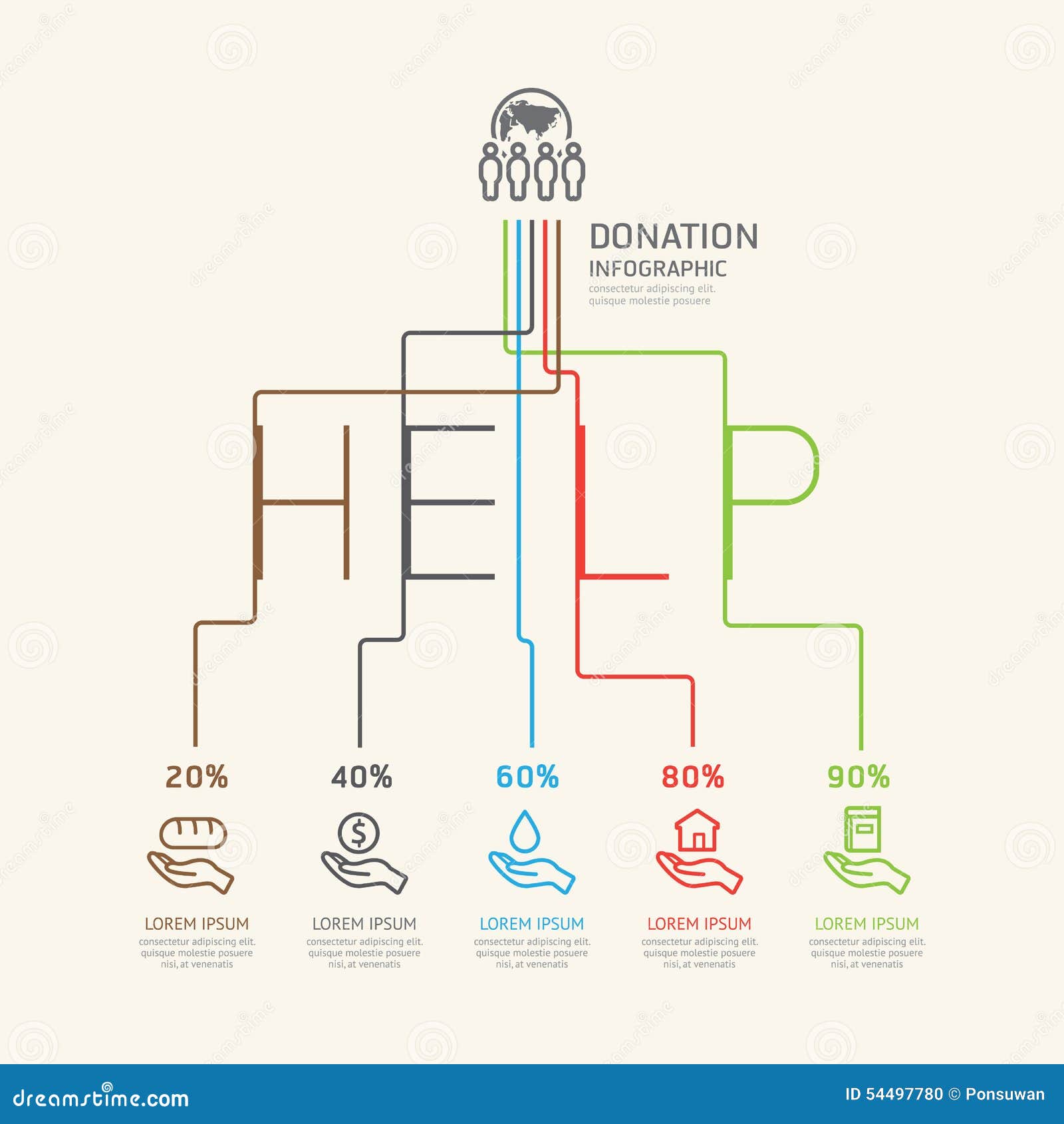 DONATION
INFOGRAPHIC
consectetur adipiscing elit. quisque molestie posuere

HELP

20%
LOREM IPSUM
consectetur adipiscing elit. quisque molestie posuere nisi, at venenatis

40%
LOREM IPSUM
consectetur adipiscing elit. quisque molestie posuere nisi, at venenatis

60%
LOREM IPSUM
consectetur adipiscing elit. quisque molestie posuere nisi, at venenatis

80%
LOREM IPSUM
consectetur adipiscing elit. quisque molestie posuere nisi, at venenatis

90%
LOREM IPSUM
consectetur adipiscing elit. quisque molestie posuere nisi, at venenatis

dreamstime.com
ID 54497780 © Ponsuwan