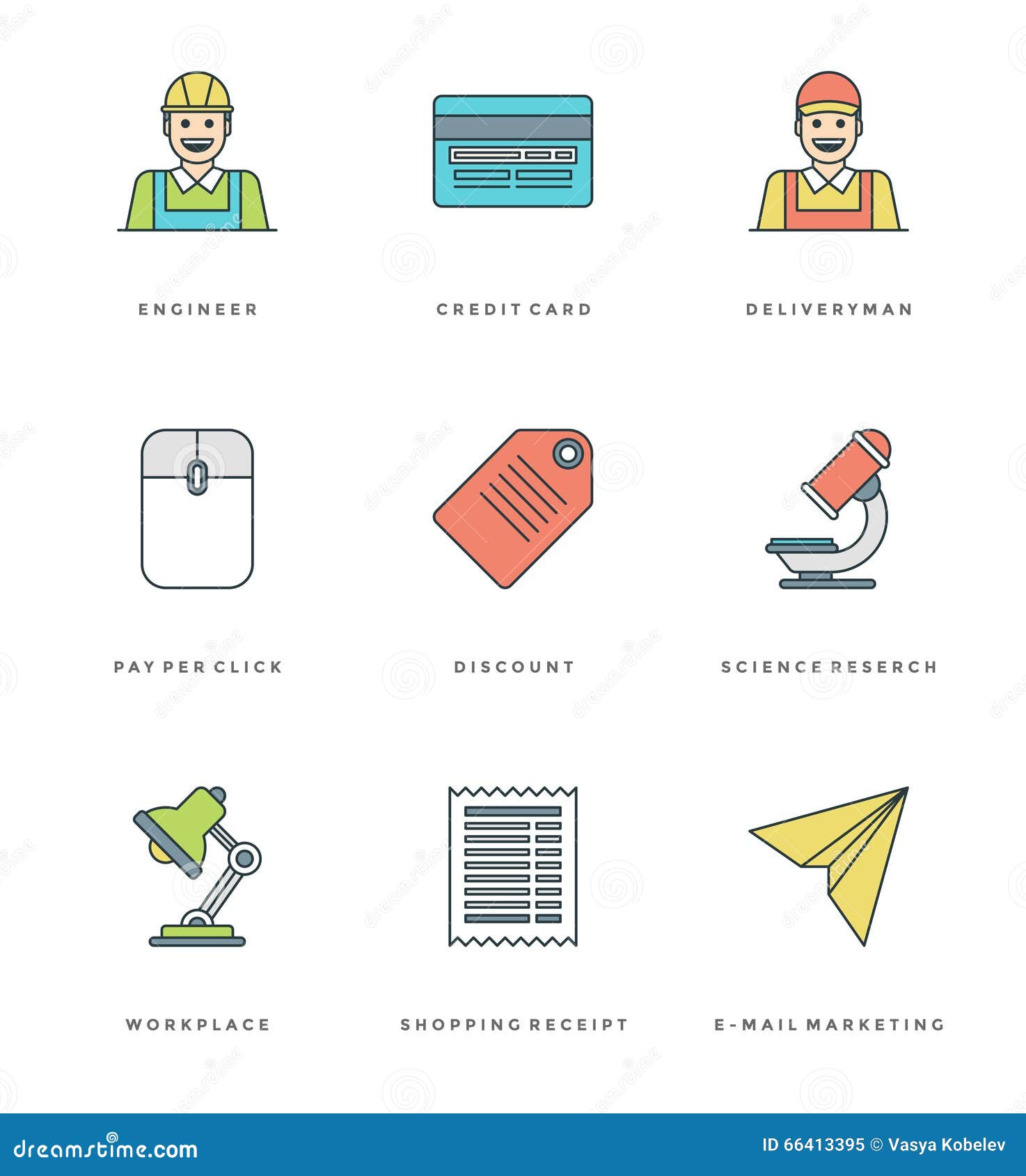 ENGINEER

CREDIT CARD

DELIVERYMAN

PAY PER CLICK

DISCOUNT

SCIENCE RESERCH

WORKPLACE

SHOPPING RECEIPT

E-MAIL MARKETING

dreamstime.com

ID 66413395 © Vasya Kobelev