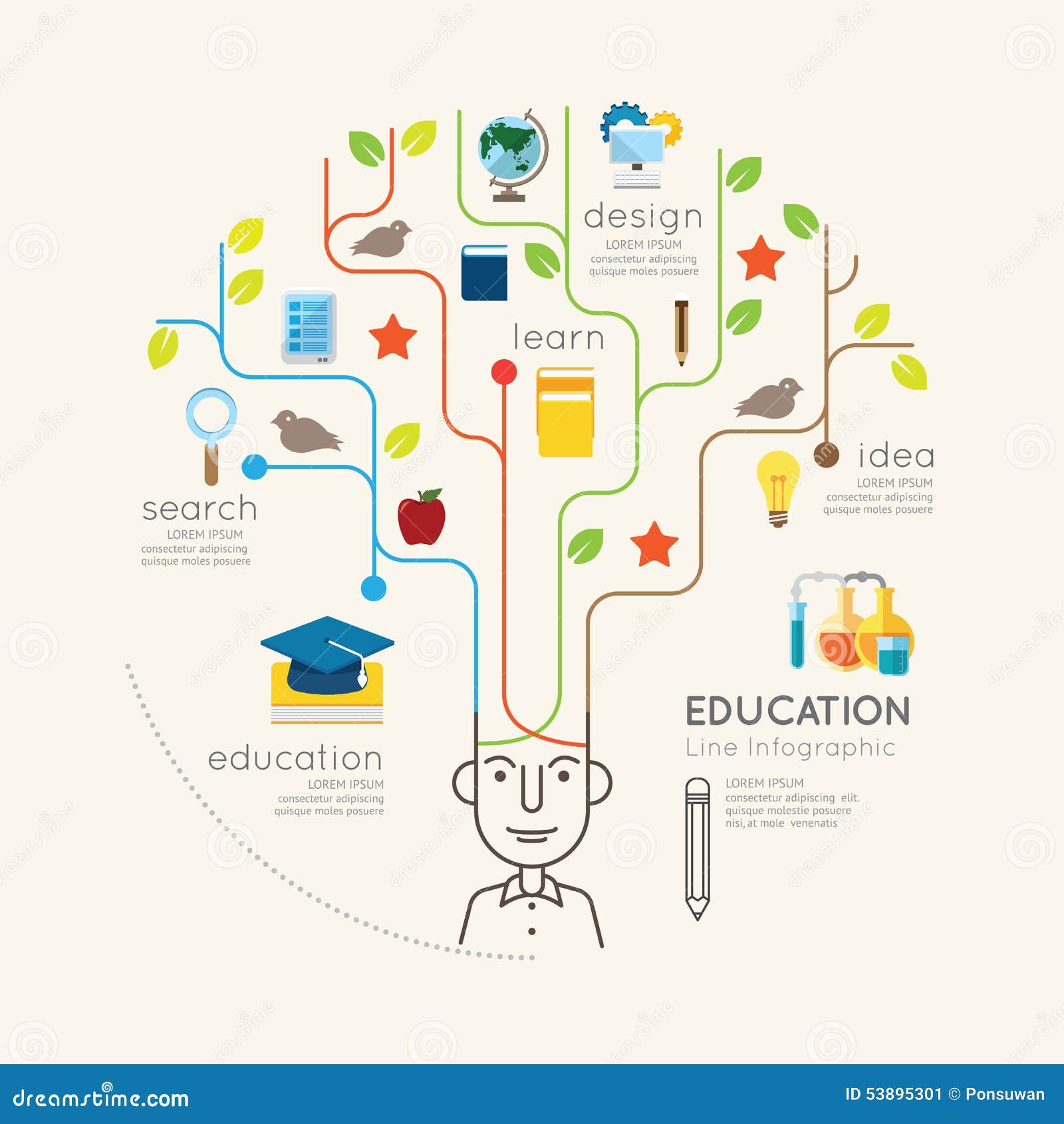 design
LOREM IPSUM
consectetur adipiscing
quisque moles posuere

learn

search
LOREM IPSUM
consectetur adipiscing
quisque moles posuere

idea
LOREM IPSUM
consectetur adipiscing
quisque moles posuere

education
LOREM IPSUM
consectetur adipiscing
quisque moles posuere

EDUCATION
Line Infographic

LOREM IPSUM
consectetur adipiscing elit.
quisque molestie posuere
nisi, at mole venenatis

dreamstime.com
ID 53895301 © Ponsuwan