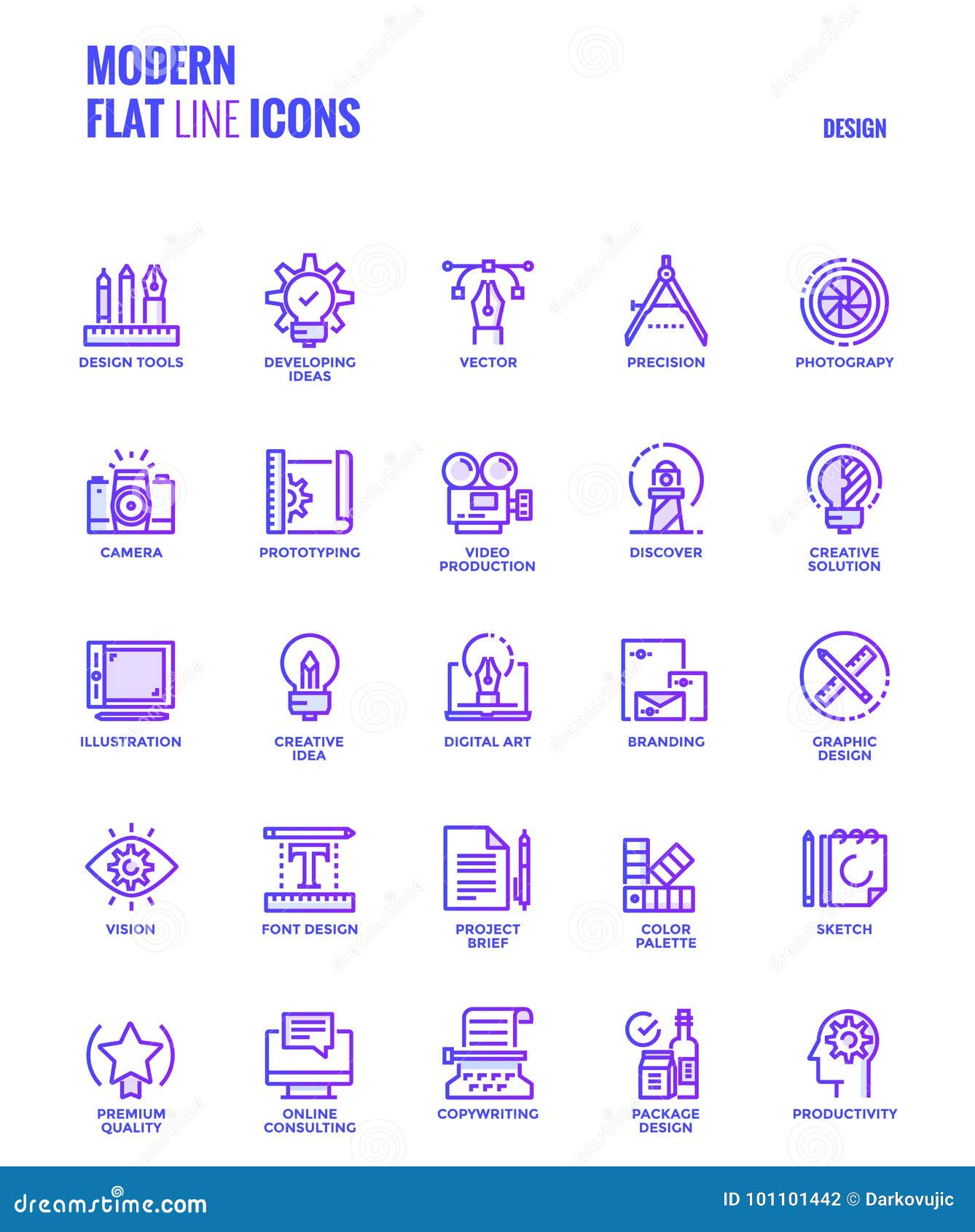 MODERN
FLAT LINE ICONS

DESIGN

DESIGN TOOLS
DEVELOPING IDEAS
VECTOR
PRECISION
PHOTOGRAPY

CAMERA
PROTOTYPING
VIDEO PRODUCTION
DISCOVER
CREATIVE SOLUTION

ILLUSTRATION
CREATIVE IDEA
DIGITAL ART
BRANDING
GRAPHIC DESIGN

VISION
FONT DESIGN
PROJECT BRIEF
COLOR PALETTE
SKETCH

PREMIUM QUALITY
ONLINE CONSULTING
COPYWRITING
PACKAGE DESIGN
PRODUCTIVITY

dreamstime.com
ID 101101442 © Darkovujic