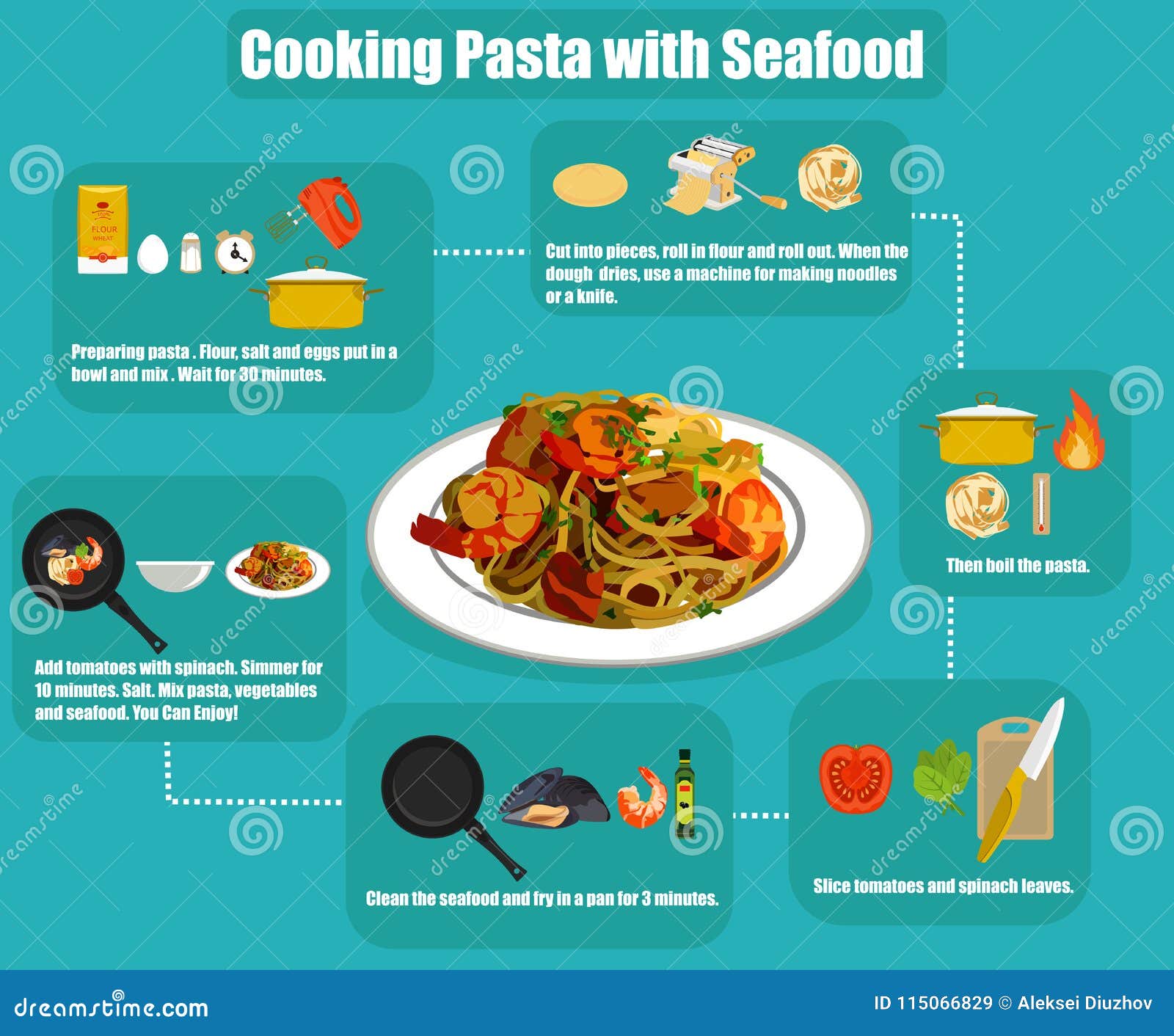 Cooking Pasta with Seafood

FLOUR
WHEAT

Preparing pasta . Flour, salt and eggs put in a bowl and mix . Wait for 30 minutes.

Cut into pieces, roll in flour and roll out. When the dough dries, use a machine for making noodles or a knife.

Then boil the pasta.

Slice tomatoes and spinach leaves.

Clean the seafood and fry in a pan for 3 minutes.

Add tomatoes with spinach. Simmer for 10 minutes. Salt. Mix pasta, vegetables and seafood. You Can Enjoy!

dreamstime

dreamstime.com

ID 115066829 © Aleksei Diuzhov