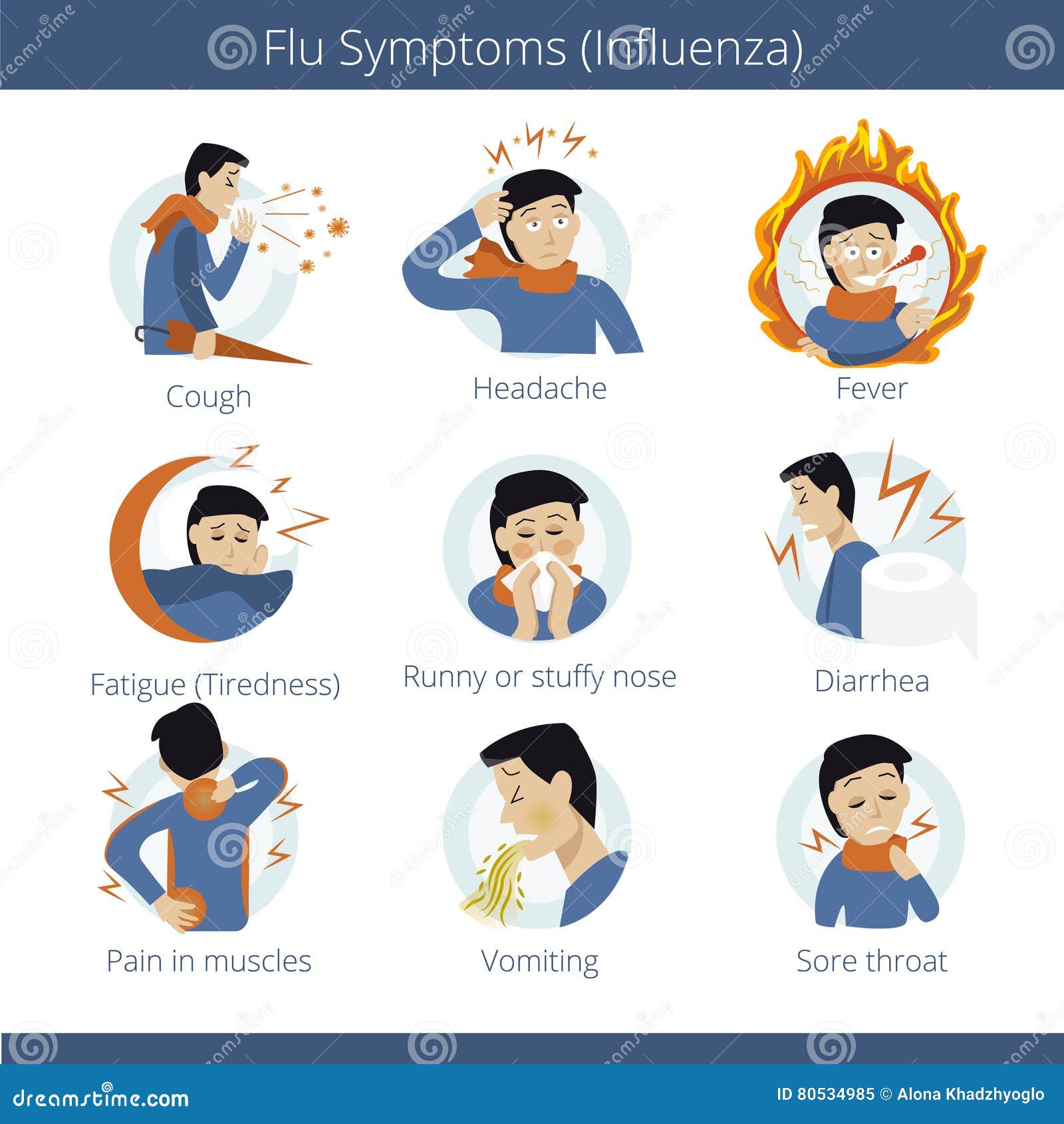 Flu Symptoms (Influenza)

Cough

Headache

Fever

Fatigue (Tiredness)

Runny or stuffy nose

Diarrhea

Pain in muscles

Vomiting

Sore throat

dreamstime.com

ID 80534985 © Alona Khadzhyoglo