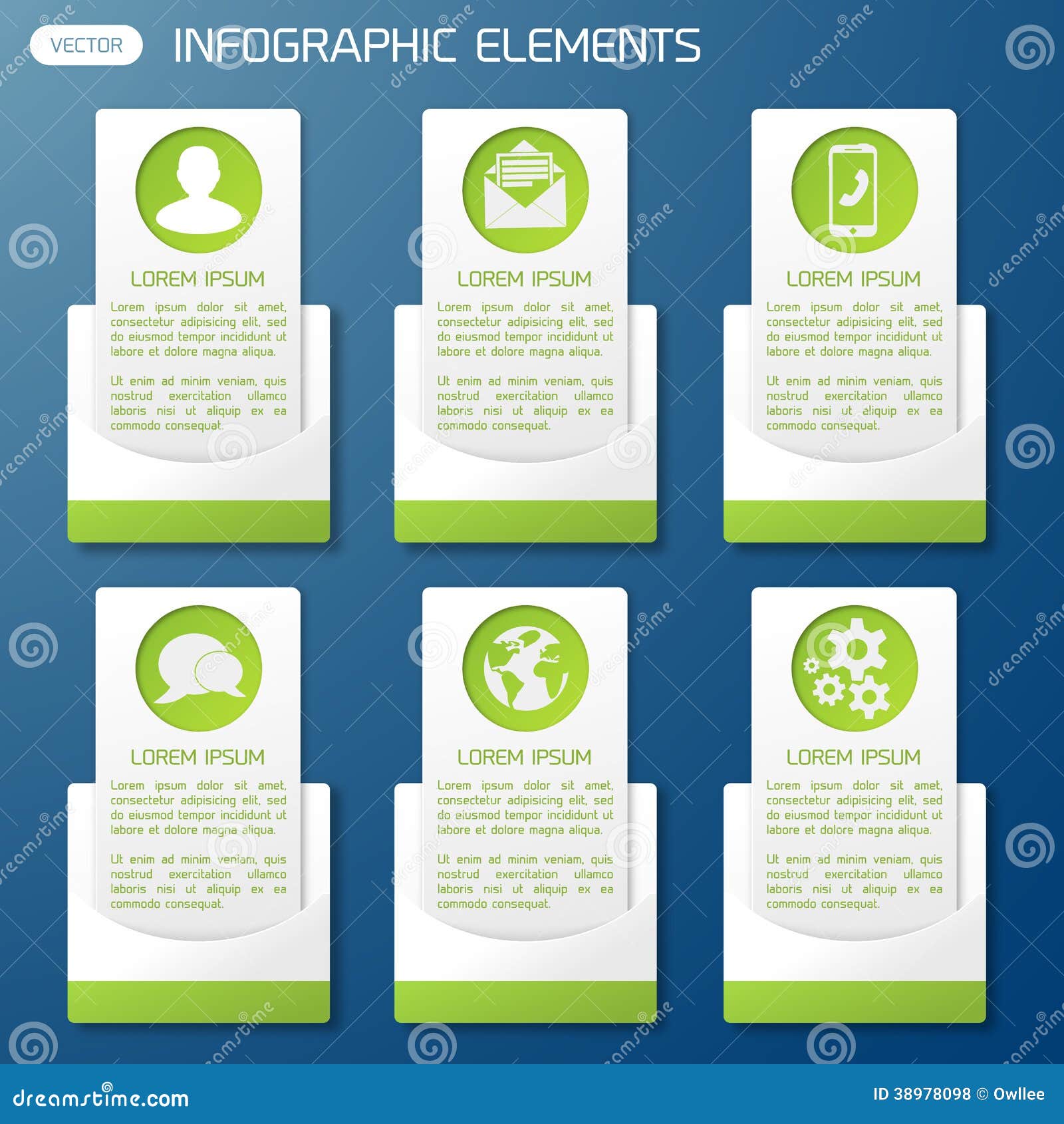 VECTOR INFOGRAPHIC ELEMENTS

LOREM IPSUM

Lorem ipsum dolor sit amet, consectetur adipisicing elit, sed do eiusmod tempor incididunt ut labore et dolore magna aliqua.

Ut enim ad minim veniam, quis nostrud exercitation ullamco laboris nisi ut aliquip ex ea commodo consequat.

LOREM IPSUM

Lorem ipsum dolor sit amet, consectetur adipisicing elit, sed do eiusmod tempor incididunt ut labore et dolore magna aliqua.

Ut enim ad minim veniam, quis nostrud exercitation ullamco laboris nisi ut aliquip ex ea commodo consequat.

LOREM IPSUM

Lorem ipsum dolor sit amet, consectetur adipisicing elit, sed do eiusmod tempor incididunt ut labore et dolore magna aliqua.

Ut enim ad minim veniam, quis nostrud exercitation ullamco laboris nisi ut aliquip ex ea commodo consequat.

LOREM IPSUM

Lorem ipsum dolor sit amet, consectetur adipisicing elit, sed do eiusmod tempor incididunt ut labore et dolore magna aliqua.

Ut enim ad minim veniam, quis nostrud exercitation ullamco laboris nisi ut aliquip ex ea commodo consequat.

LOREM IPSUM

Lorem ipsum dolor sit amet, consectetur adipisicing elit, sed do eiusmod tempor incididunt ut labore et dolore magna aliqua.

Ut enim ad minim veniam, quis nostrud exercitation ullamco laboris nisi ut aliquip ex ea commodo consequat.

LOREM IPSUM

Lorem ipsum dolor sit amet, consectetur adipisicing elit, sed do eiusmod tempor incididunt ut labore et dolore magna aliqua.

Ut enim ad minim veniam, quis nostrud exercitation ullamco laboris nisi ut aliquip ex ea commodo consequat.

dreamstime.com

ID 38978098 © Owllee