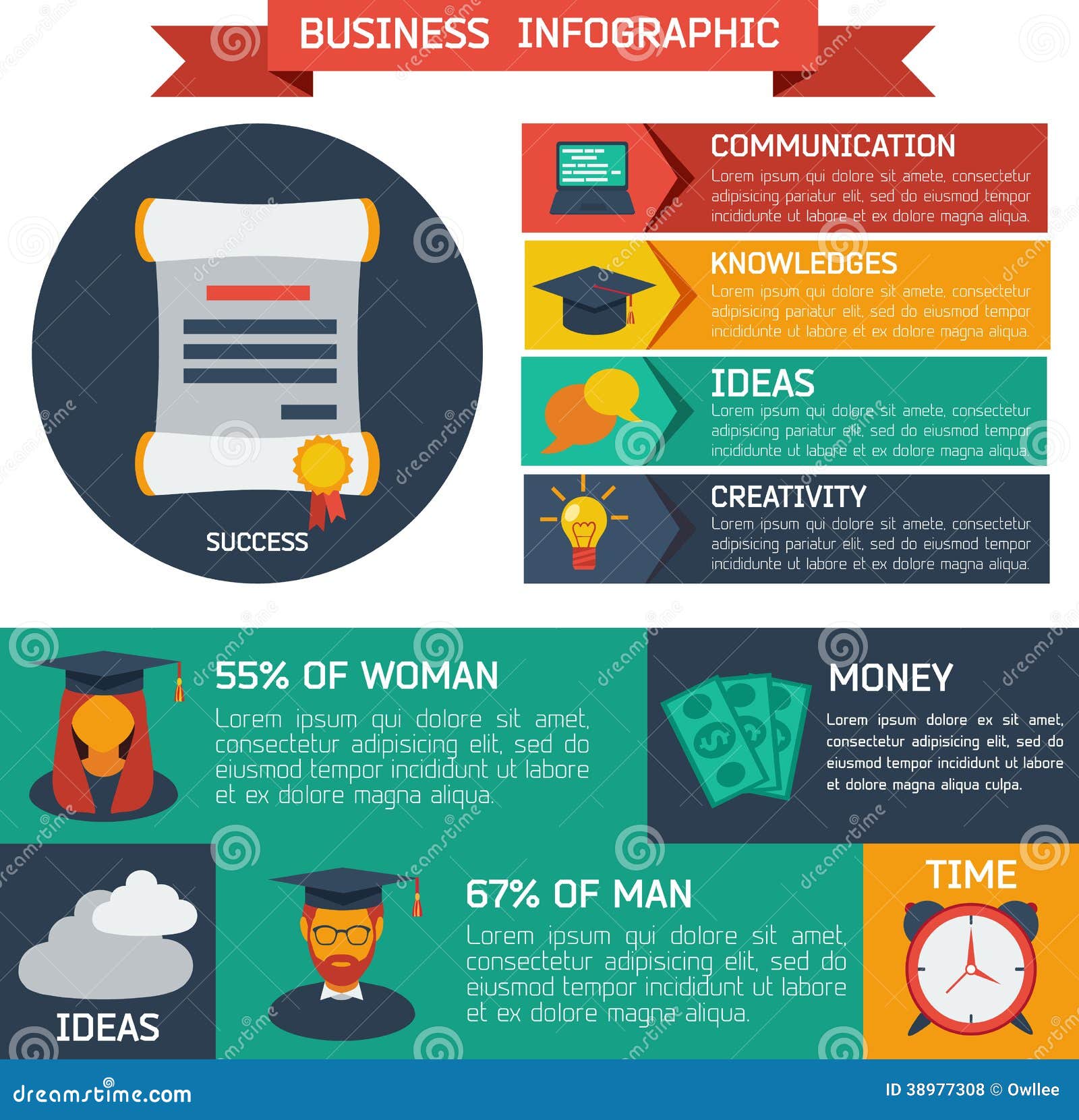 BUSINESS INFOGRAPHIC

SUCCESS

COMMUNICATION
Lorem ipsum qui dolore sit amete, consectetur adipisicing pariatur elit, sed do eiusmod tempor incididunte ut labore et ex dolore magna aliqua.

KNOWLEDGES
Lorem ipsum qui dolore sit amete, consectetur adipisicing pariatur elit, sed do eiusmod tempor incididunte ut labore et ex dolore magna aliqua.

IDEAS
Lorem ipsum qui dolore sit amete, consectetur adipisicing pariatur elit, sed do eiusmod tempor incididunte ut labore et ex dolore magna aliqua.

CREATIVITY
Lorem ipsum qui dolore sit amete, consectetur adipisicing pariatur elit, sed do eiusmod tempor incididunte ut labore et ex dolore magna aliqua.

55% OF WOMAN
Lorem ipsum qui dolore sit amet, consectetur adipisicing elit, sed do eiusmod tempor incididunt ut labore et ex dolore magna aliqua.

MONEY
Lorem ipsum dolore ex sit amet, consectetur adipisicing elit, sed do eiusmod tempor incididunt ut labore et dolore magna aliqua culpa.

IDEAS

67% OF MAN
Lorem ipsum qui dolore sit amet, consectetur adipisicing elit, sed do eiusmod tempor incididunt ut labore et ex dolore magna aliqua.

TIME

dreamstime.com
ID 38977308 © Owllee