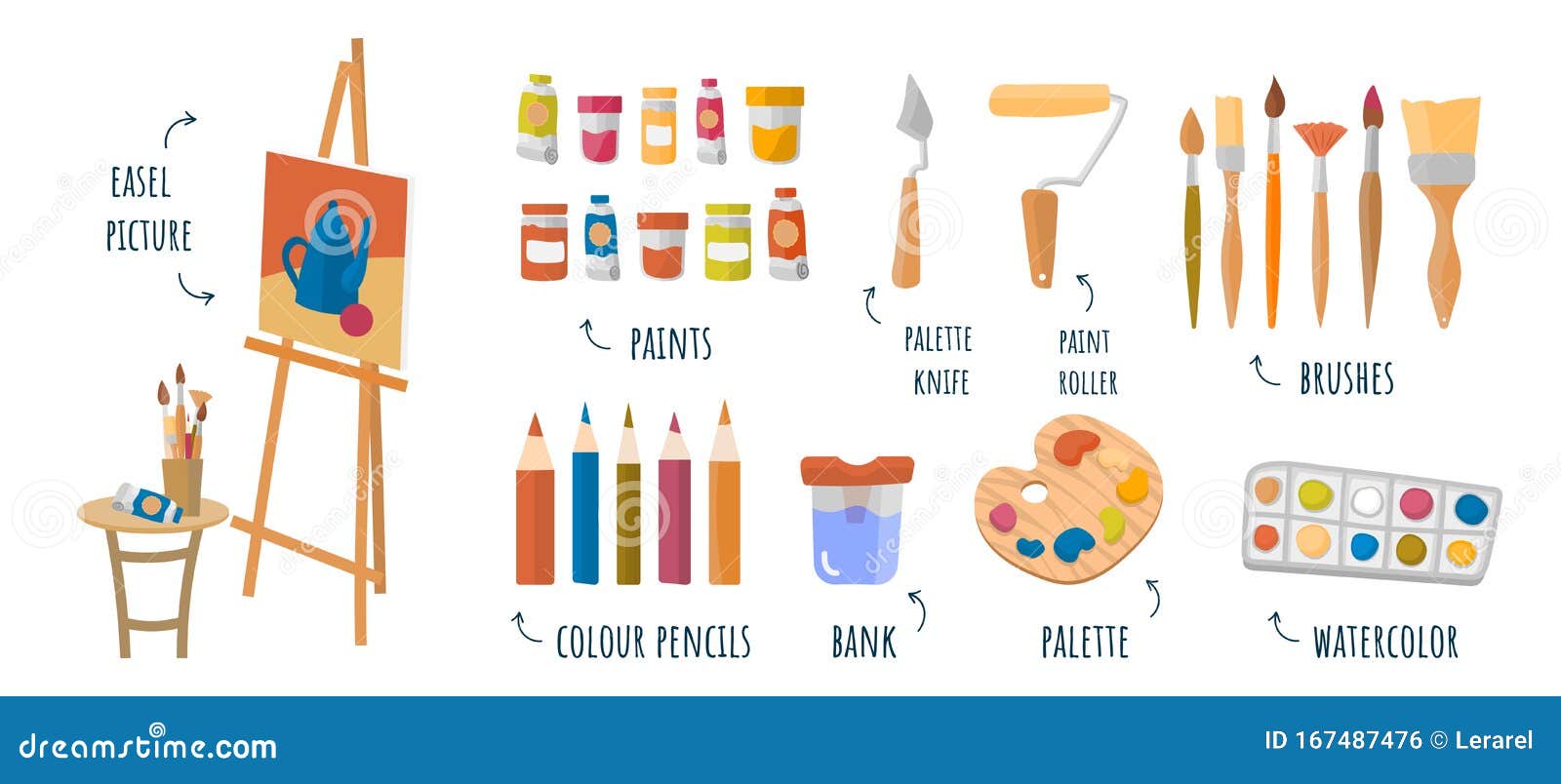 EASEL
PICTURE

PAINTS

PALETTE KNIFE

PAINT ROLLER

BRUSHES

COLOUR PENCILS

BANK

PALETTE

WATERCOLOR

dreamstime.com

ID 167487476 © Lerarel