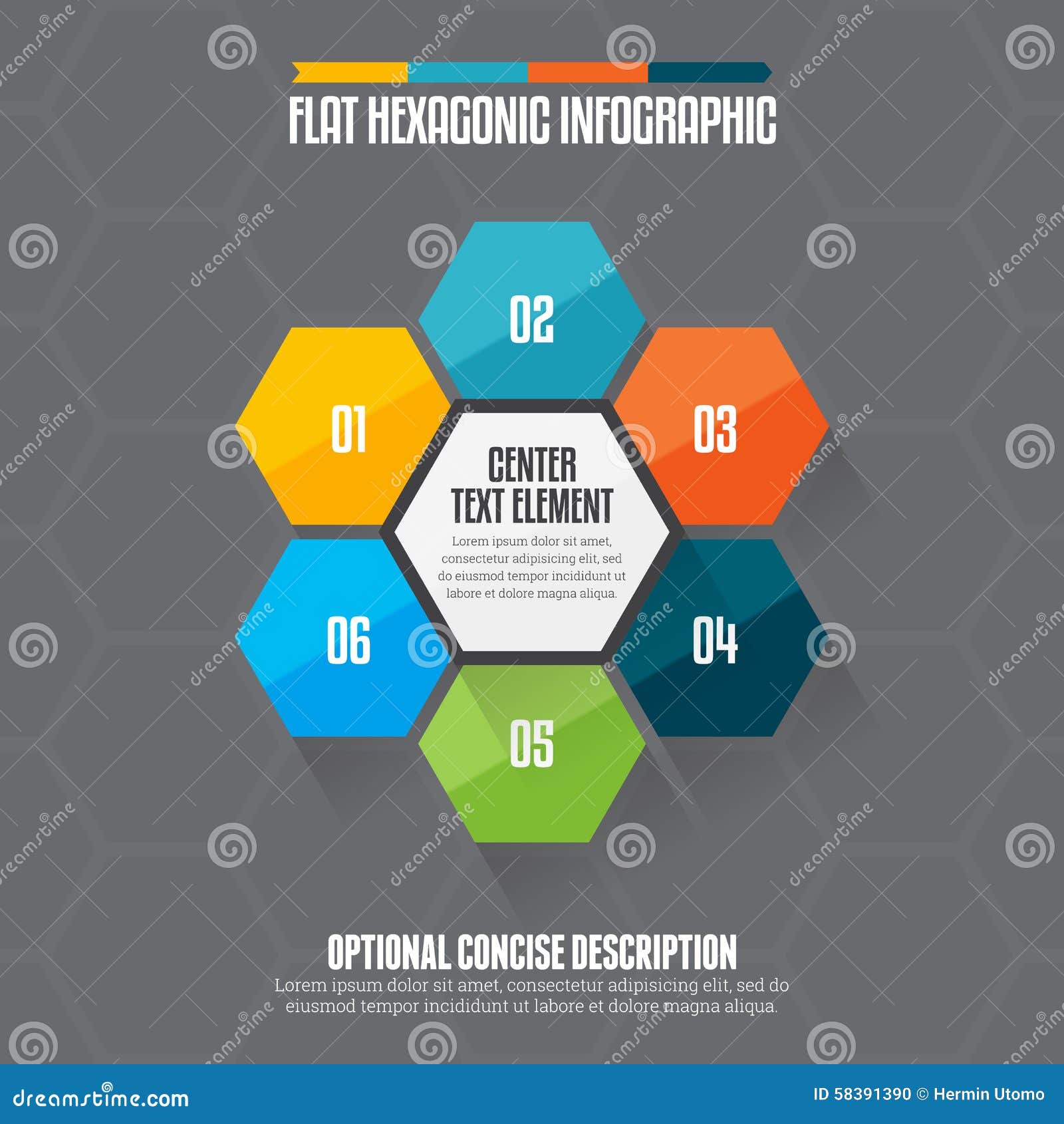 FLAT HEXAGONIC INFOGRAPHIC

01

02

03

CENTER TEXT ELEMENT

Lorem ipsum dolor sit amet, consectetur adipisicing elit, sed do eiusmod tempor incididunt ut labore et dolore magna aliqua.

06

04

05

OPTIONAL CONCISE DESCRIPTION

Lorem ipsum dolor sit amet, consectetur adipisicing elit, sed do eiusmod tempor incididunt ut labore et dolore magna aliqua.

dreamstime.com

ID 58391390 © Hermin Utomo