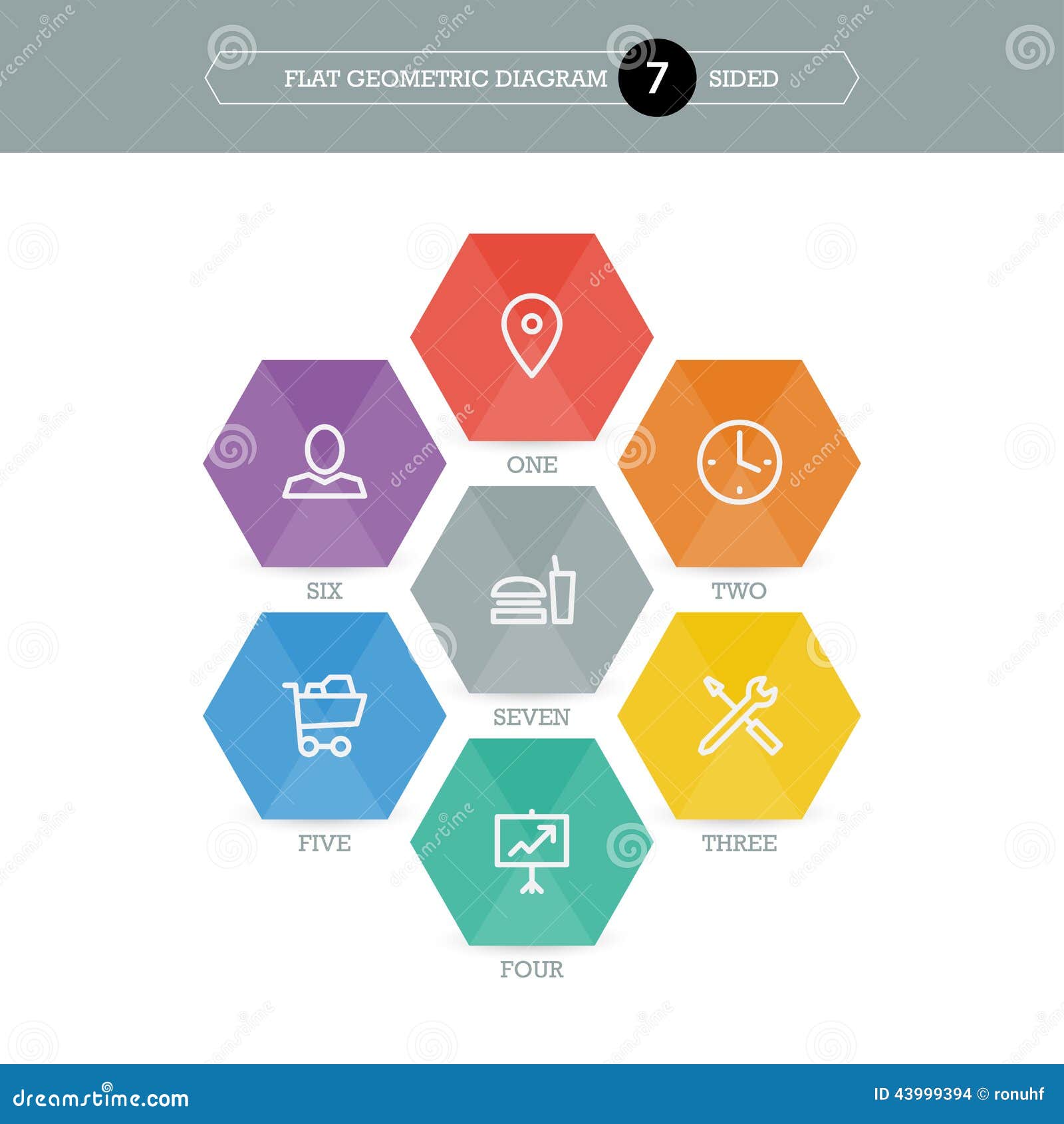 FLAT GEOMETRIC DIAGRAM 7 SIDED

ONE

SIX

TWO

SEVEN

FIVE

THREE

FOUR

dreamstime.com

ID 43999394 © ronuhf