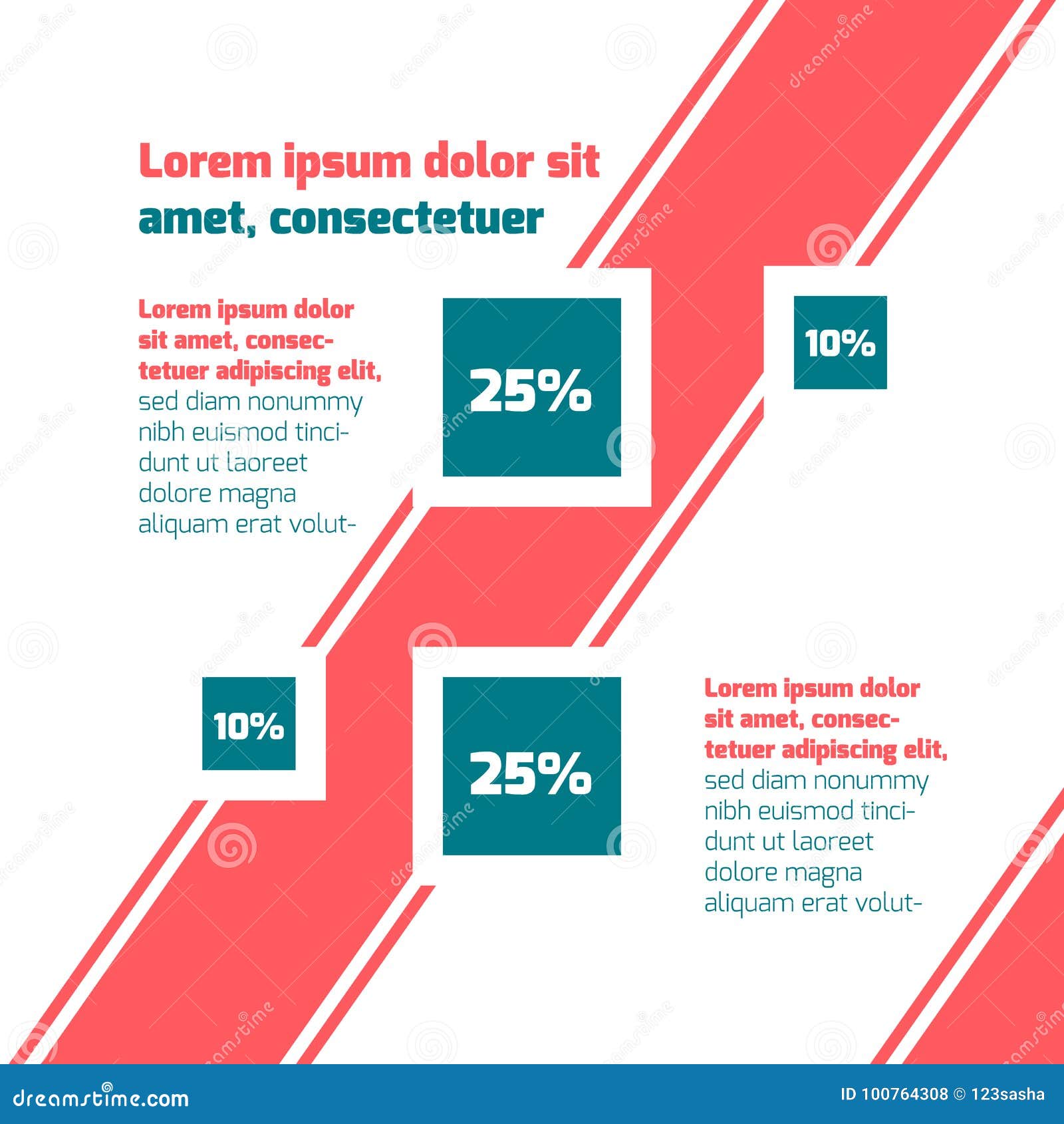 Lorem ipsum dolor sit amet, consectetuer

Lorem ipsum dolor sit amet, consectetuer adipiscing elit, sed diam nonummy nibh euismod tincidunt ut laoreet dolore magna aliquam erat volut-

25%

10%

10%

25%

Lorem ipsum dolor sit amet, consectetuer adipiscing elit, sed diam nonummy nibh euismod tincidunt ut laoreet dolore magna aliquam erat volut-

dreamstime.com

ID 100764308 © 123sasha