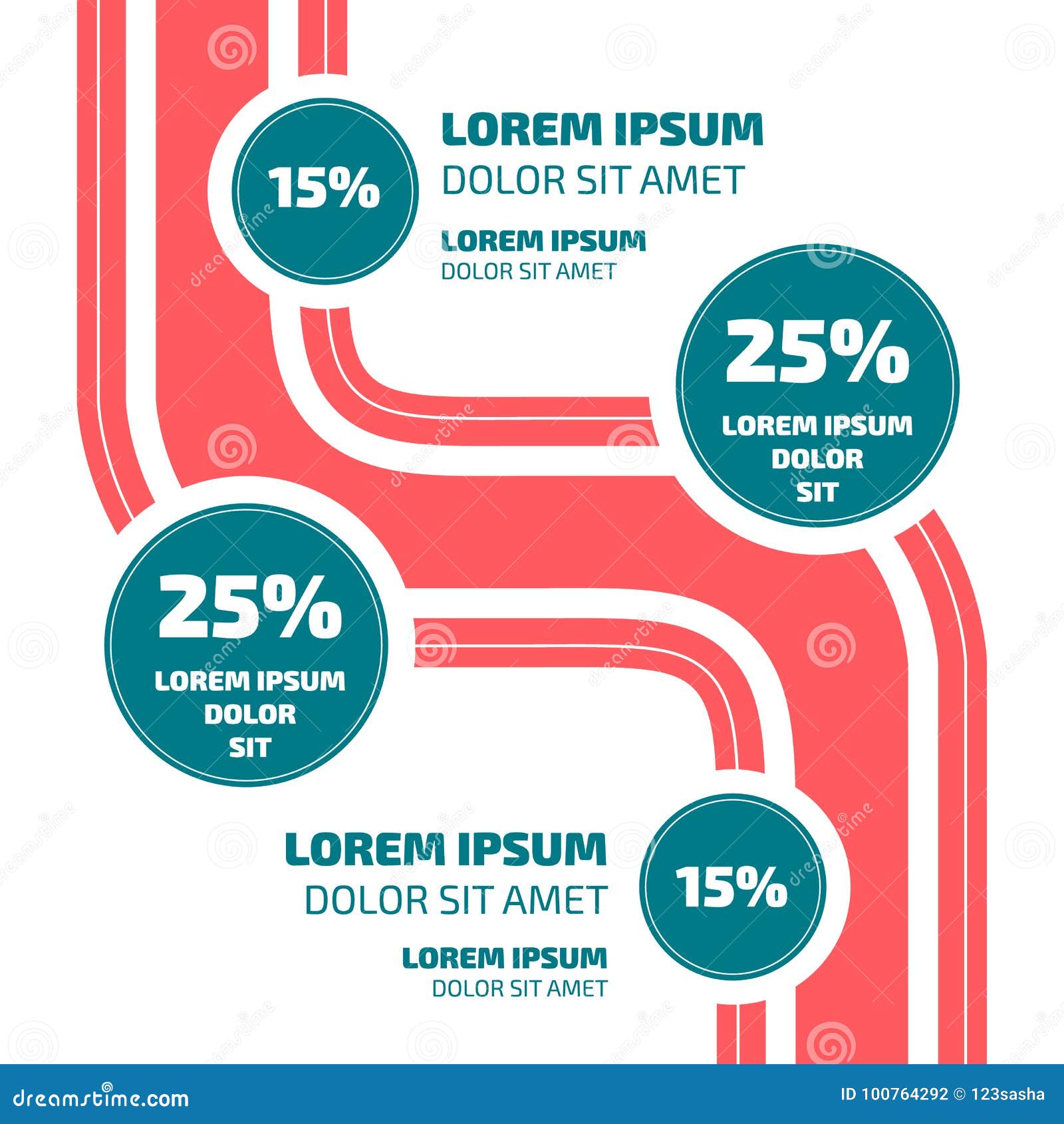 15%

LOREM IPSUM
DOLOR SIT AMET

LOREM IPSUM
DOLOR SIT AMET

25%
LOREM IPSUM
DOLOR
SIT

25%
LOREM IPSUM
DOLOR
SIT

LOREM IPSUM
DOLOR SIT AMET

LOREM IPSUM
DOLOR SIT AMET

15%

dreamstime.com

ID 100764292 © 123sasha