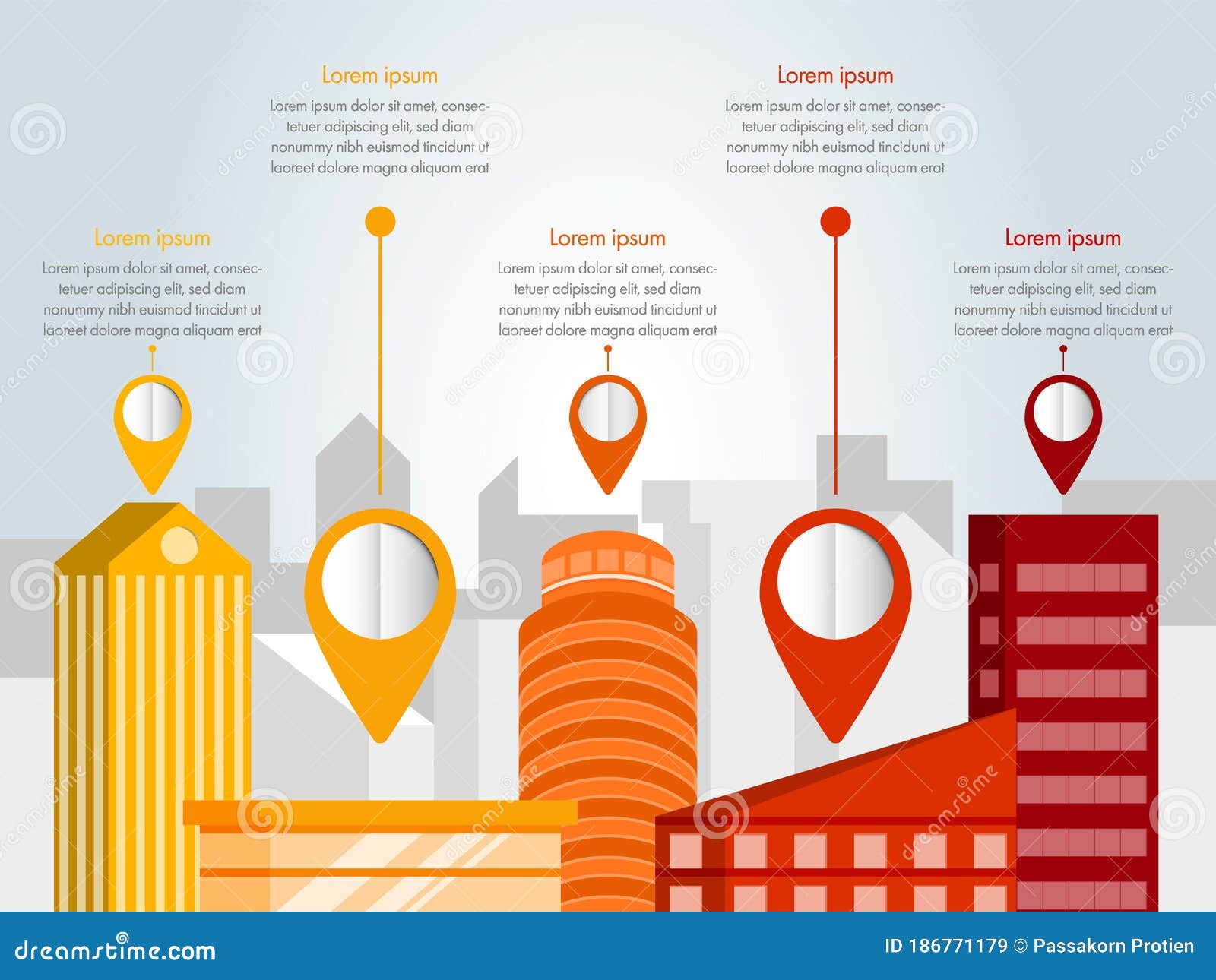 Lorem ipsum
Lorem ipsum dolor sit amet, consectetuer adipiscing elit, sed diam nonummy nibh euismod tincidunt ut laoreet dolore magna aliquam erat

Lorem ipsum
Lorem ipsum dolor sit amet, consectetuer adipiscing elit, sed diam nonummy nibh euismod tincidunt ut laoreet dolore magna aliquam erat

Lorem ipsum
Lorem ipsum dolor sit amet, consectetuer adipiscing elit, sed diam nonummy nibh euismod tincidunt ut laoreet dolore magna aliquam erat

Lorem ipsum
Lorem ipsum dolor sit amet, consectetuer adipiscing elit, sed diam nonummy nibh euismod tincidunt ut laoreet dolore magna aliquam erat

Lorem ipsum
Lorem ipsum dolor sit amet, consectetuer adipiscing elit, sed diam nonummy nibh euismod tincidunt ut laoreet dolore magna aliquam erat

dreamstime.com
ID 186771179 © Passakorn Protien