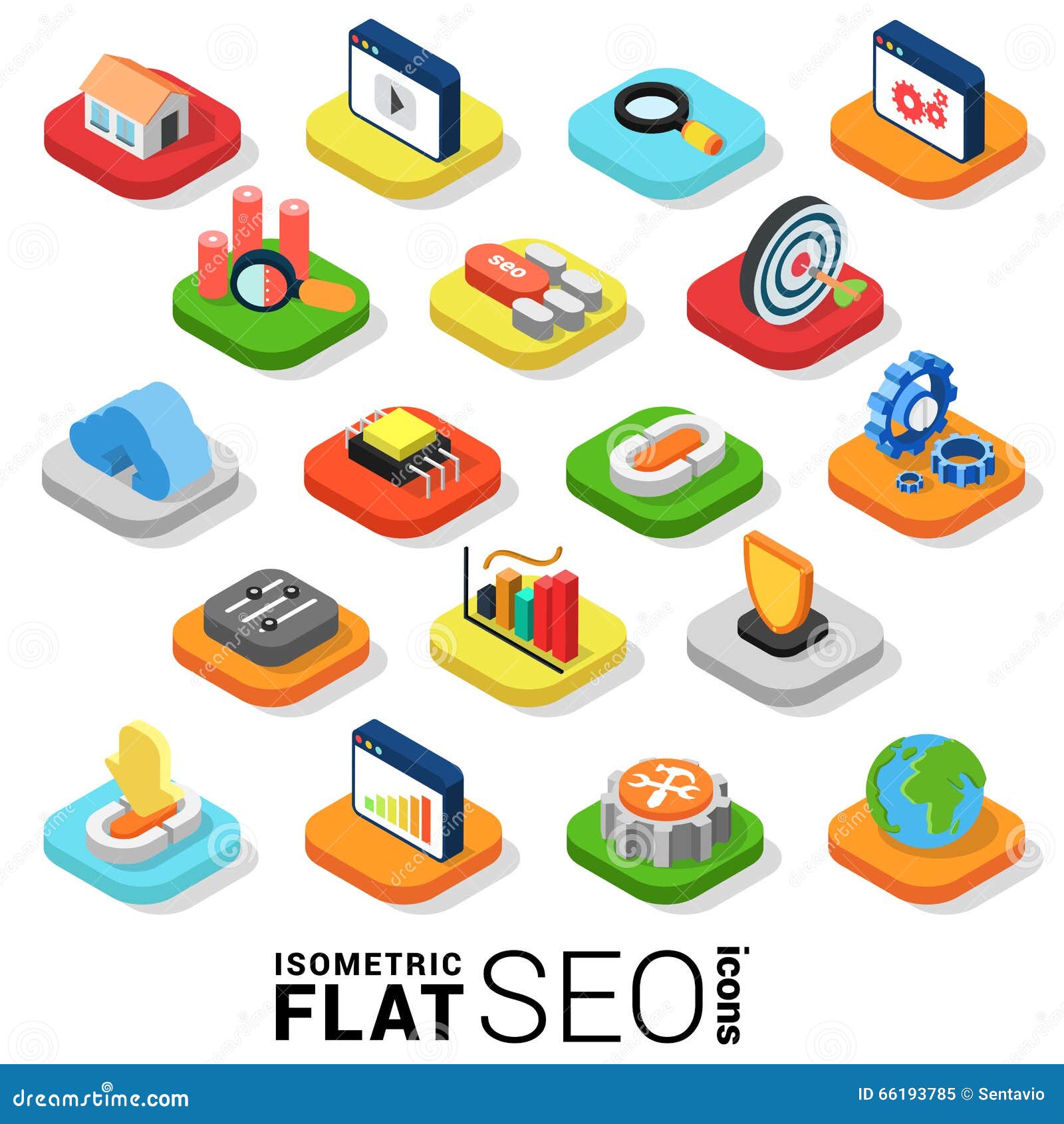 seo

ISOMETRIC
FLAT SEO icons

dreamstime.com

ID 66193785 © Sentavio