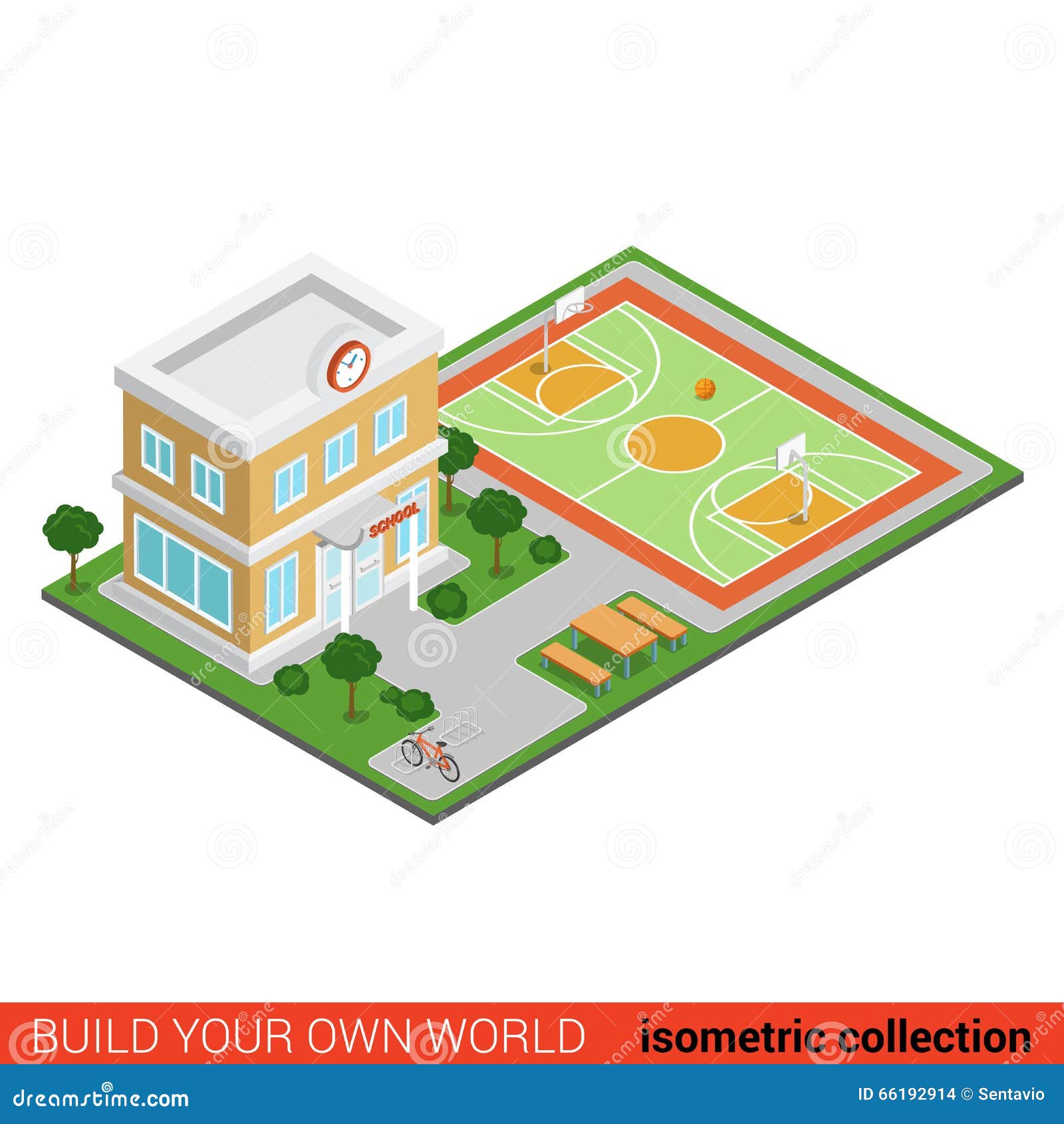 SCHOOL

BUILD YOUR OWN WORLD isometric collection

dreamstime.com

ID 66192914 © Sentavio