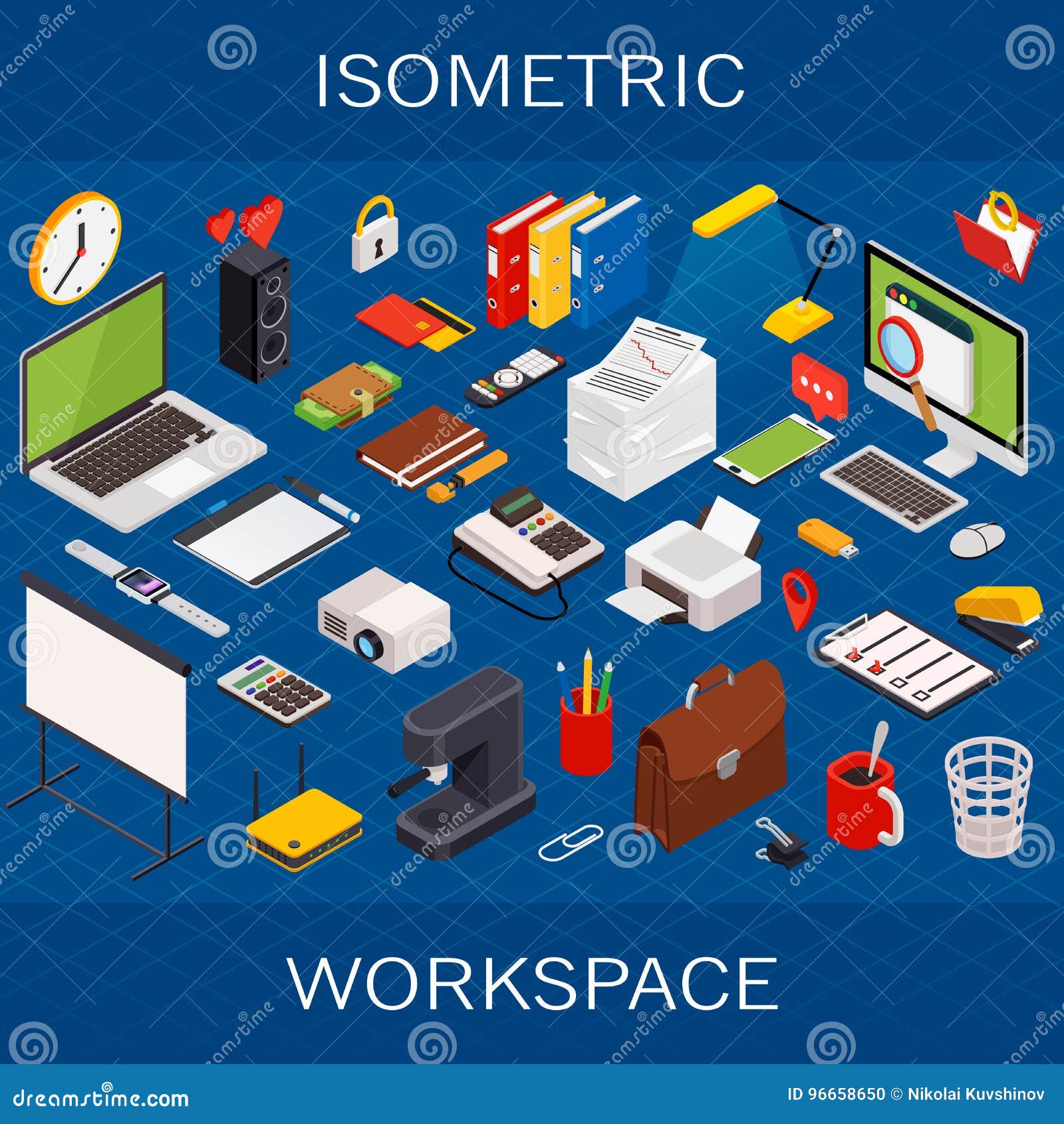 ISOMETRIC

WORKSPACE

dreamstime.com

ID 96658650 © Nikolai Kuvshinov