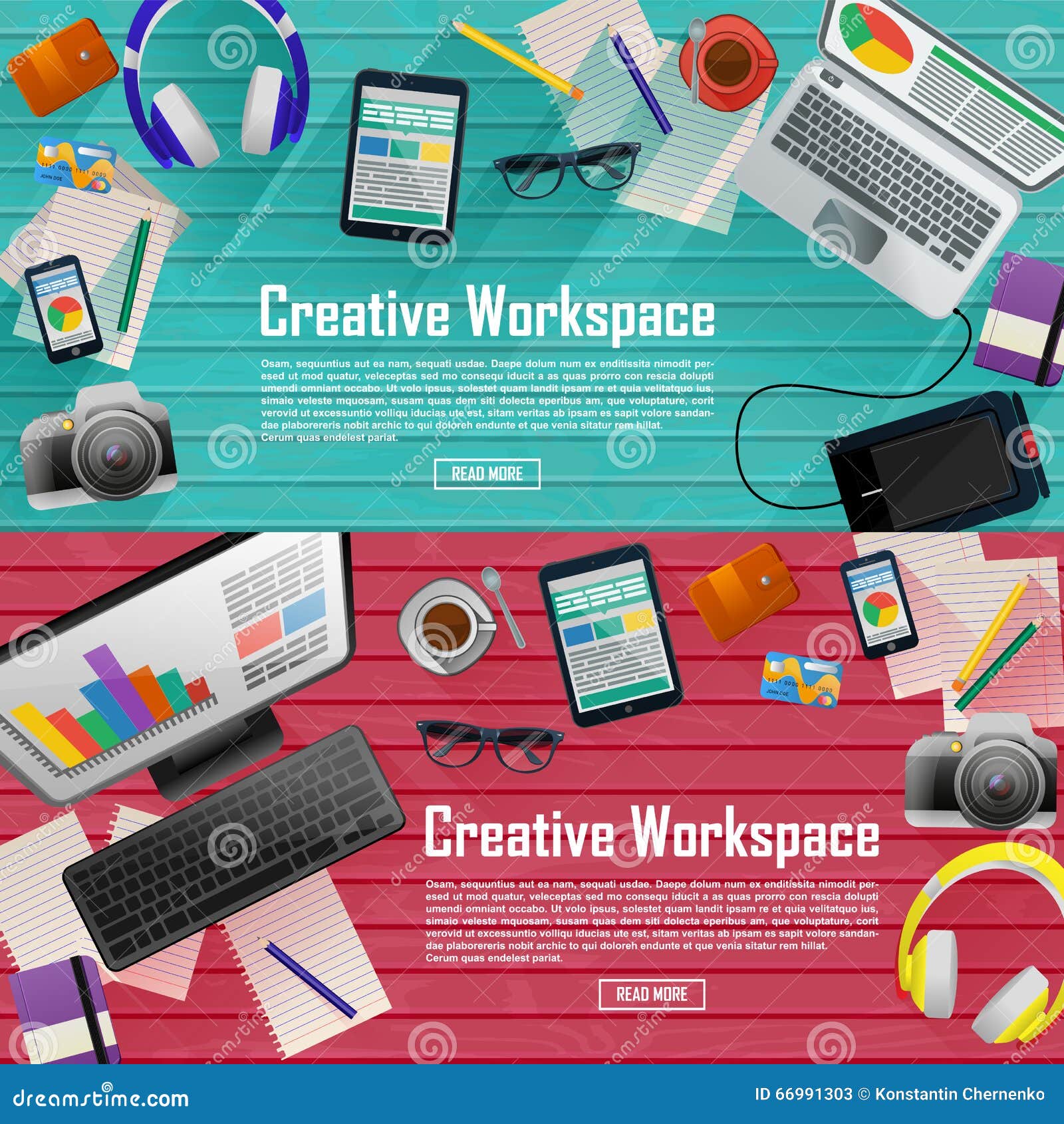 1111 0000 1111 0000
JOHN DOE

Creative Workspace

Osam, sequuntius aut ea nam, sequati usdae. Daepe dolum num ex enditissita nimodit peresed ut mod quatur, veleceptas sed mo consequ iducit a as quas prorro con rescia dolupti umendi omniant occabo. Ut volo ipsus, solestet quam landit ipsam re et quia velitatquo ius, simaio veleste mquosam, susam quas dem siti dolecta eperibus am, que voluptature, corit verovid ut excessuntio volliqu iducias ute est, sitam veritas ab ipsam es sapit volore sandandae plaborereris nobit archic to qui doloreh endunte et que venia sitatur rem hillat. Cerum quas endelest pariat.

READ MORE

1111 0000 1111 0000
JOHN DOE

Creative Workspace

Osam, sequuntius aut ea nam, sequati usdae. Daepe dolum num ex enditissita nimodit peresed ut mod quatur, veleceptas sed mo consequ iducit a as quas prorro con rescia dolupti umendi omniant occabo. Ut volo ipsus, solestet quam landit ipsam re et quia velitatquo ius, simaio veleste mquosam, susam quas dem siti dolecta eperibus am, que voluptature, corit verovid ut excessuntio volliqu iducias ute est, sitam veritas ab ipsam es sapit volore sandandae plaborereris nobit archic to qui doloreh endunte et que venia sitatur rem hillat. Cerum quas endelest pariat.

READ MORE

dreamstime.com

ID 66991303 © Konstantin Chernenko