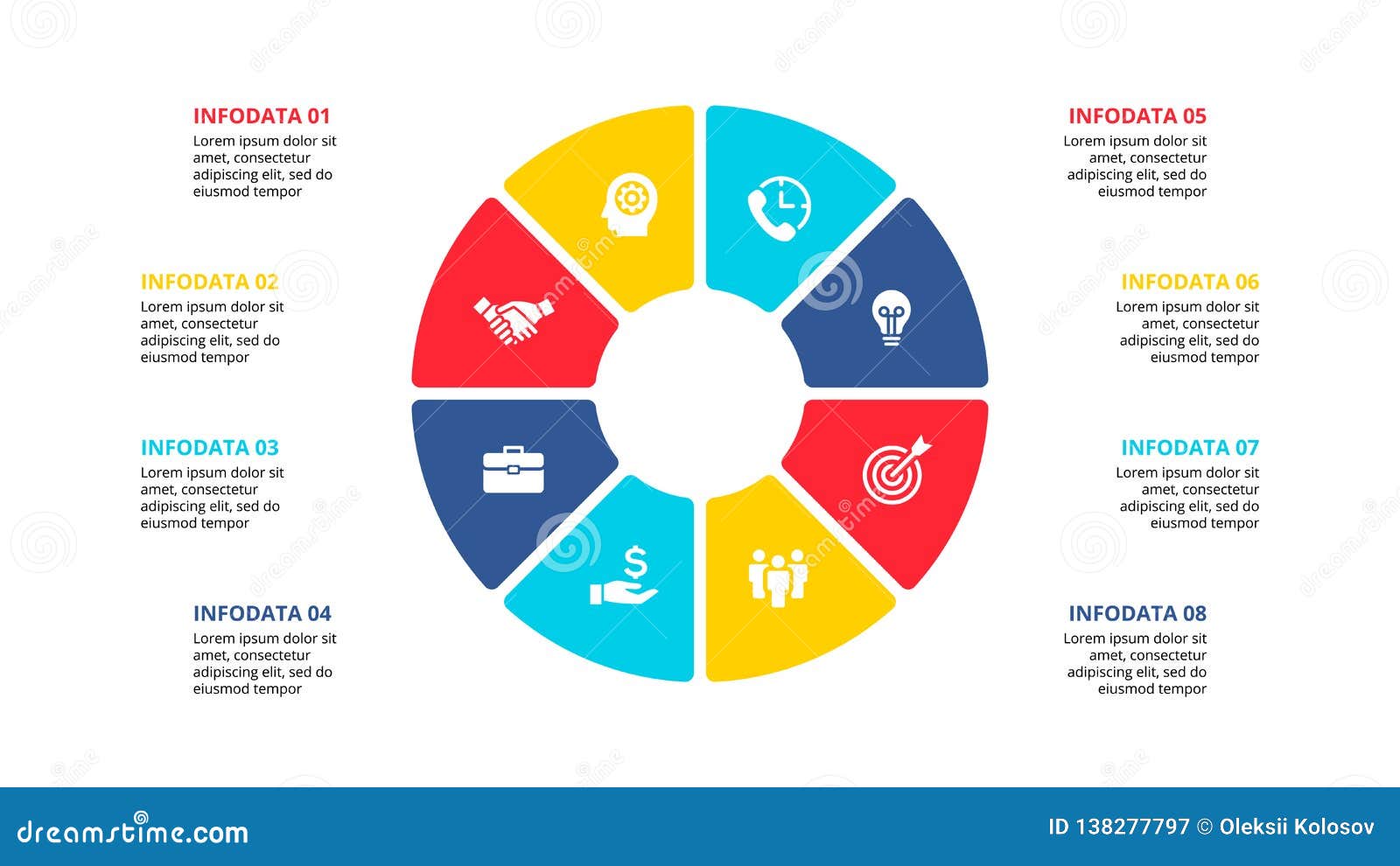 INFODATA 01
Lorem ipsum dolor sit amet, consectetur adipiscing elit, sed do eiusmod tempor

INFODATA 02
Lorem ipsum dolor sit amet, consectetur adipiscing elit, sed do eiusmod tempor

INFODATA 03
Lorem ipsum dolor sit amet, consectetur adipiscing elit, sed do eiusmod tempor

INFODATA 04
Lorem ipsum dolor sit amet, consectetur adipiscing elit, sed do eiusmod tempor

INFODATA 05
Lorem ipsum dolor sit amet, consectetur adipiscing elit, sed do eiusmod tempor

INFODATA 06
Lorem ipsum dolor sit amet, consectetur adipiscing elit, sed do eiusmod tempor

INFODATA 07
Lorem ipsum dolor sit amet, consectetur adipiscing elit, sed do eiusmod tempor

INFODATA 08
Lorem ipsum dolor sit amet, consectetur adipiscing elit, sed do eiusmod tempor

dreamstime.com

ID 138277797 © Oleksii Kolosov