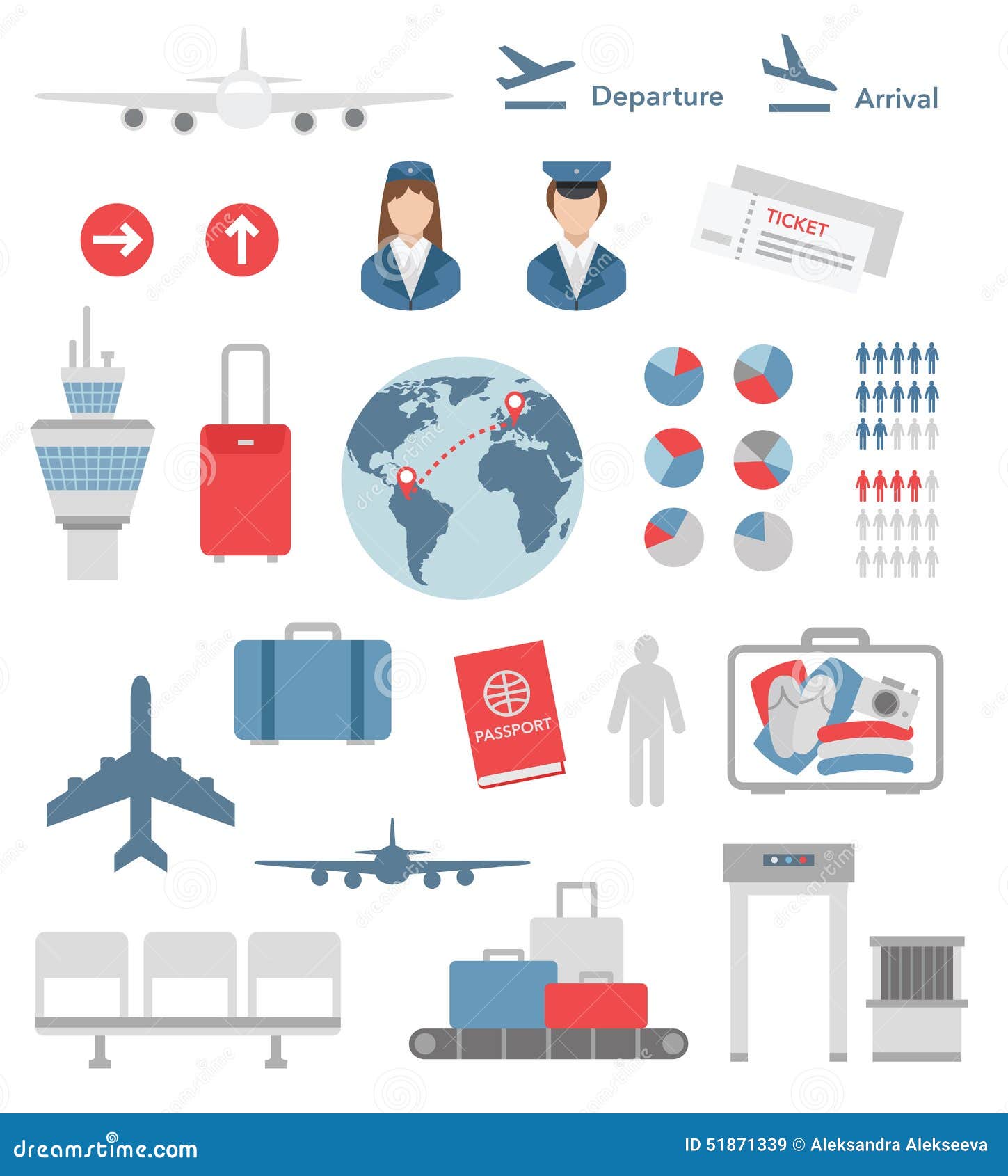 Departure

Arrival

TICKET

PASSPORT

dreamstime.com

ID 51871339 © Aleksandra Alekseeva