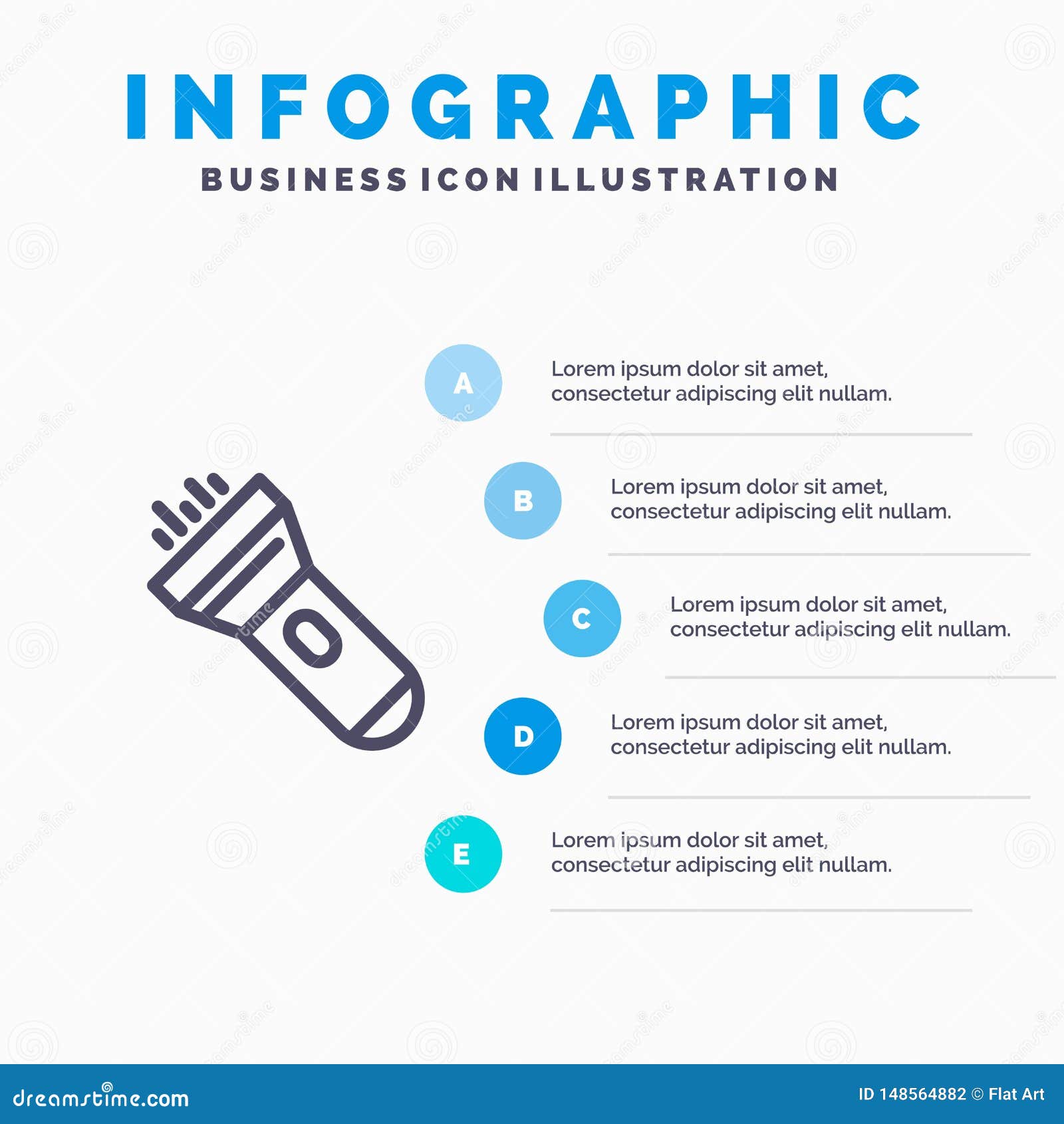 INFOGRAPHIC

BUSINESS ICON ILLUSTRATION

A

Lorem ipsum dolor sit amet, consectetur adipiscing elit nullam.

B

Lorem ipsum dolor sit amet, consectetur adipiscing elit nullam.

C

Lorem ipsum dolor sit amet, consectetur adipiscing elit nullam.

D

Lorem ipsum dolor sit amet, consectetur adipiscing elit nullam.

E

Lorem ipsum dolor sit amet, consectetur adipiscing elit nullam.

dreamstime.com

ID 148564882 © Flat Art