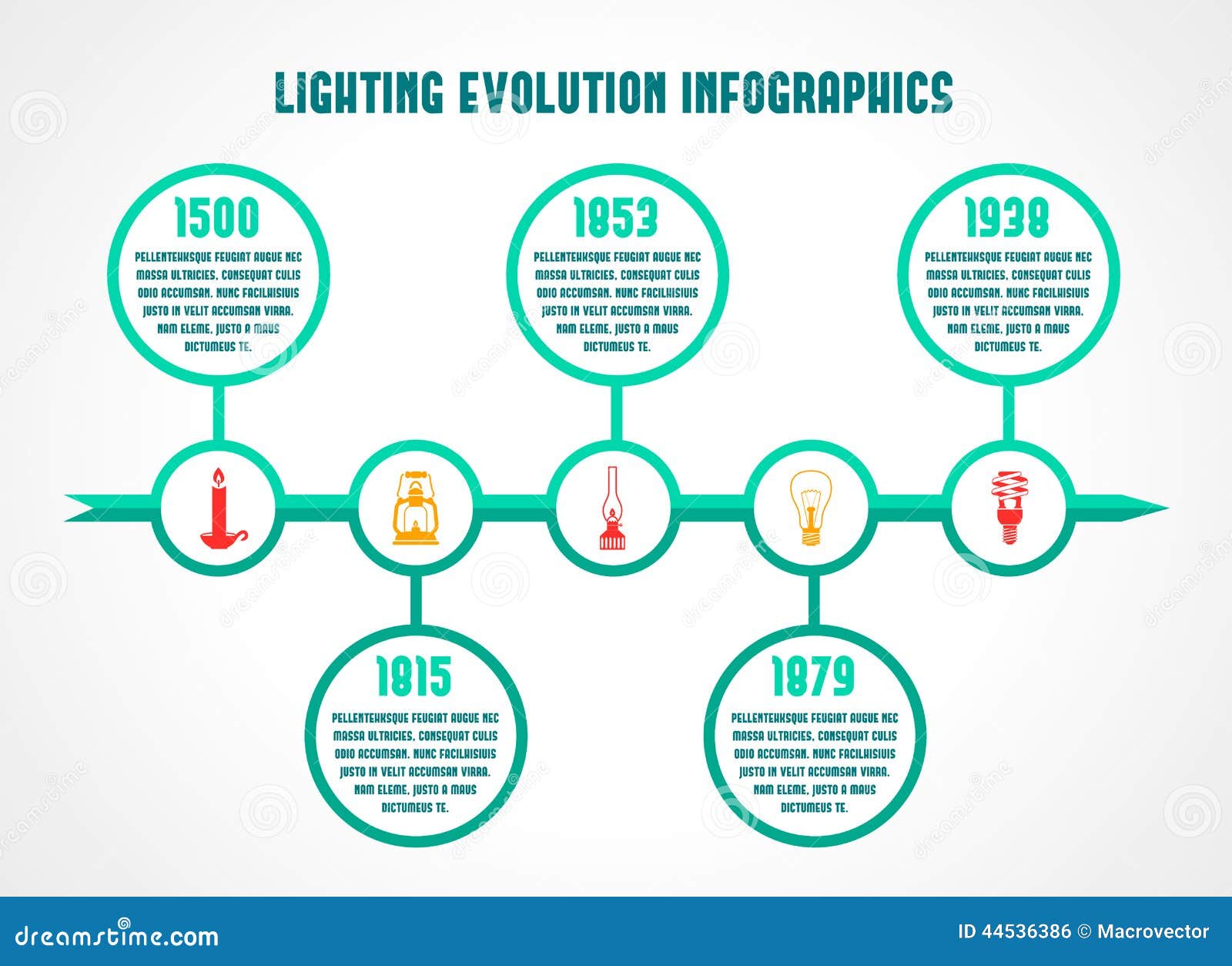 LIGHTING EVOLUTION INFOGRAPHICS

1500
PELLENTEHKSQUE FEUGIAT AUGUE NEC MASSA ULTRICIES, CONSEQUAT CULIS ODIO ACCUMSAN. NUNC FACILHISIUIS JUSTO IN VELIT ACCUMSAN VIRRA. NAM ELEME, JUSTO A MAUS DICTUMEUS TE.

1853
PELLENTEHKSQUE FEUGIAT AUGUE NEC MASSA ULTRICIES, CONSEQUAT CULIS ODIO ACCUMSAN. NUNC FACILHISIUIS JUSTO IN VELIT ACCUMSAN VIRRA. NAM ELEME, JUSTO A MAUS DICTUMEUS TE.

1938
PELLENTEHKSQUE FEUGIAT AUGUE NEC MASSA ULTRICIES, CONSEQUAT CULIS ODIO ACCUMSAN. NUNC FACILHISIUIS JUSTO IN VELIT ACCUMSAN VIRRA. NAM ELEME, JUSTO A MAUS DICTUMEUS TE.

1815
PELLENTEHKSQUE FEUGIAT AUGUE NEC MASSA ULTRICIES, CONSEQUAT CULIS ODIO ACCUMSAN. NUNC FACILHISIUIS JUSTO IN VELIT ACCUMSAN VIRRA. NAM ELEME, JUSTO A MAUS DICTUMEUS TE.

1879
PELLENTEHKSQUE FEUGIAT AUGUE NEC MASSA ULTRICIES, CONSEQUAT CULIS ODIO ACCUMSAN. NUNC FACILHISIUIS JUSTO IN VELIT ACCUMSAN VIRRA. NAM ELEME, JUSTO A MAUS DICTUMEUS TE.

dreamstime.com
ID 44536386 © Macrovector