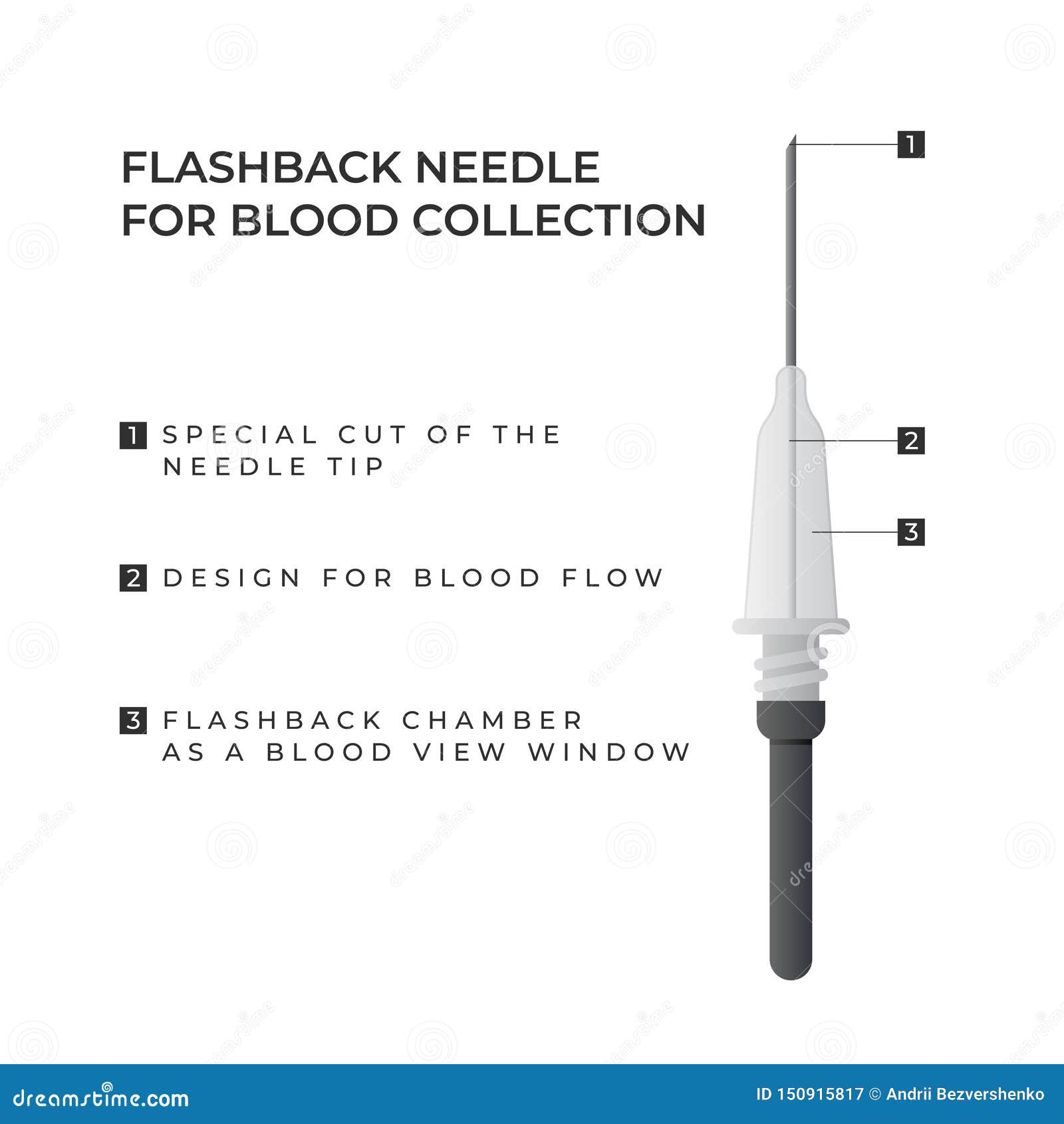 FLASHBACK NEEDLE FOR BLOOD COLLECTION

1 SPECIAL CUT OF THE NEEDLE TIP

2 DESIGN FOR BLOOD FLOW

3 FLASHBACK CHAMBER AS A BLOOD VIEW WINDOW

1

2

3

dreamstime.com

ID 150915817 © Andrii Bezvershenko