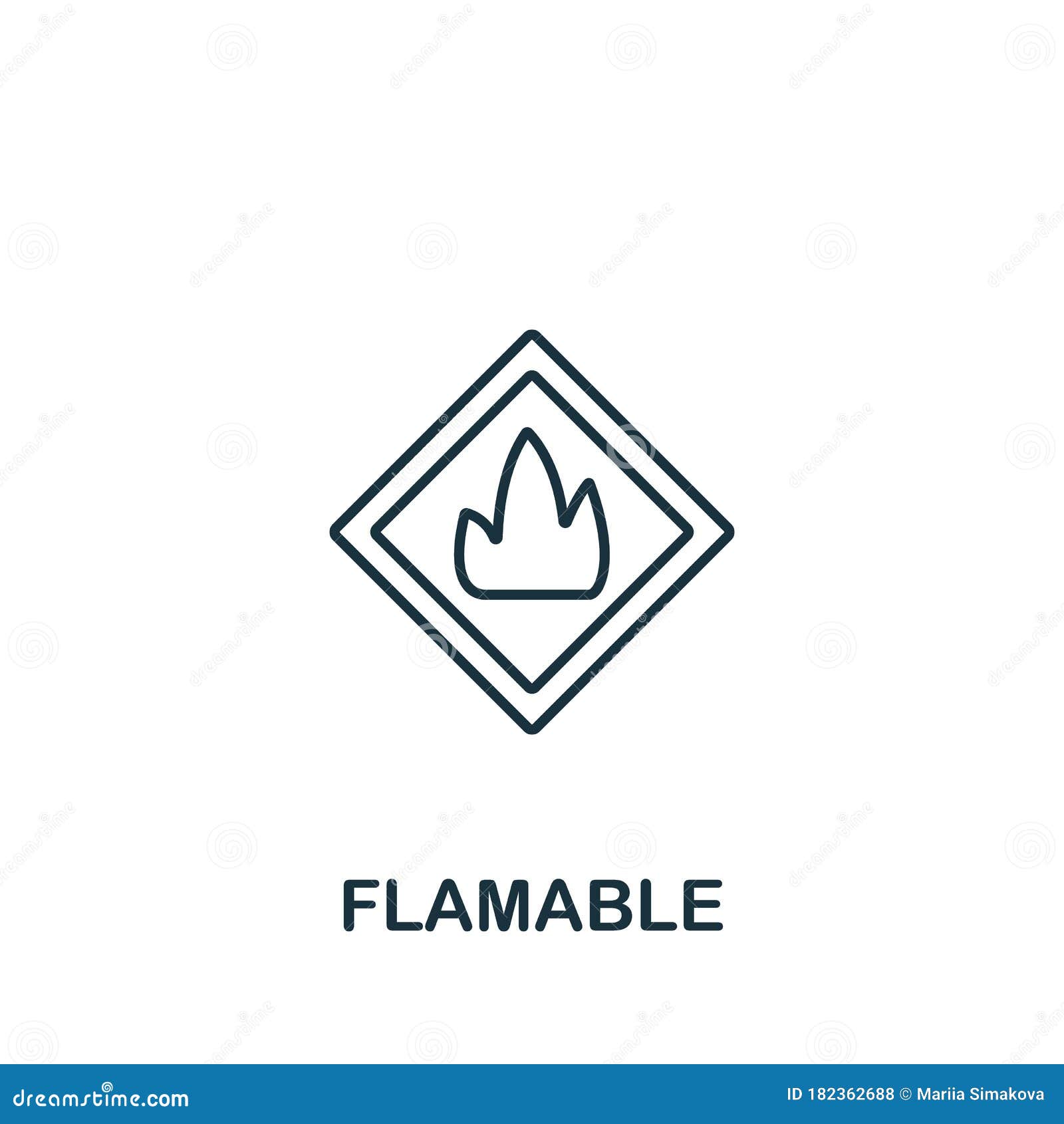 FLAMABLE

dreamstime.com

ID 182362688 © Mariia Simakova