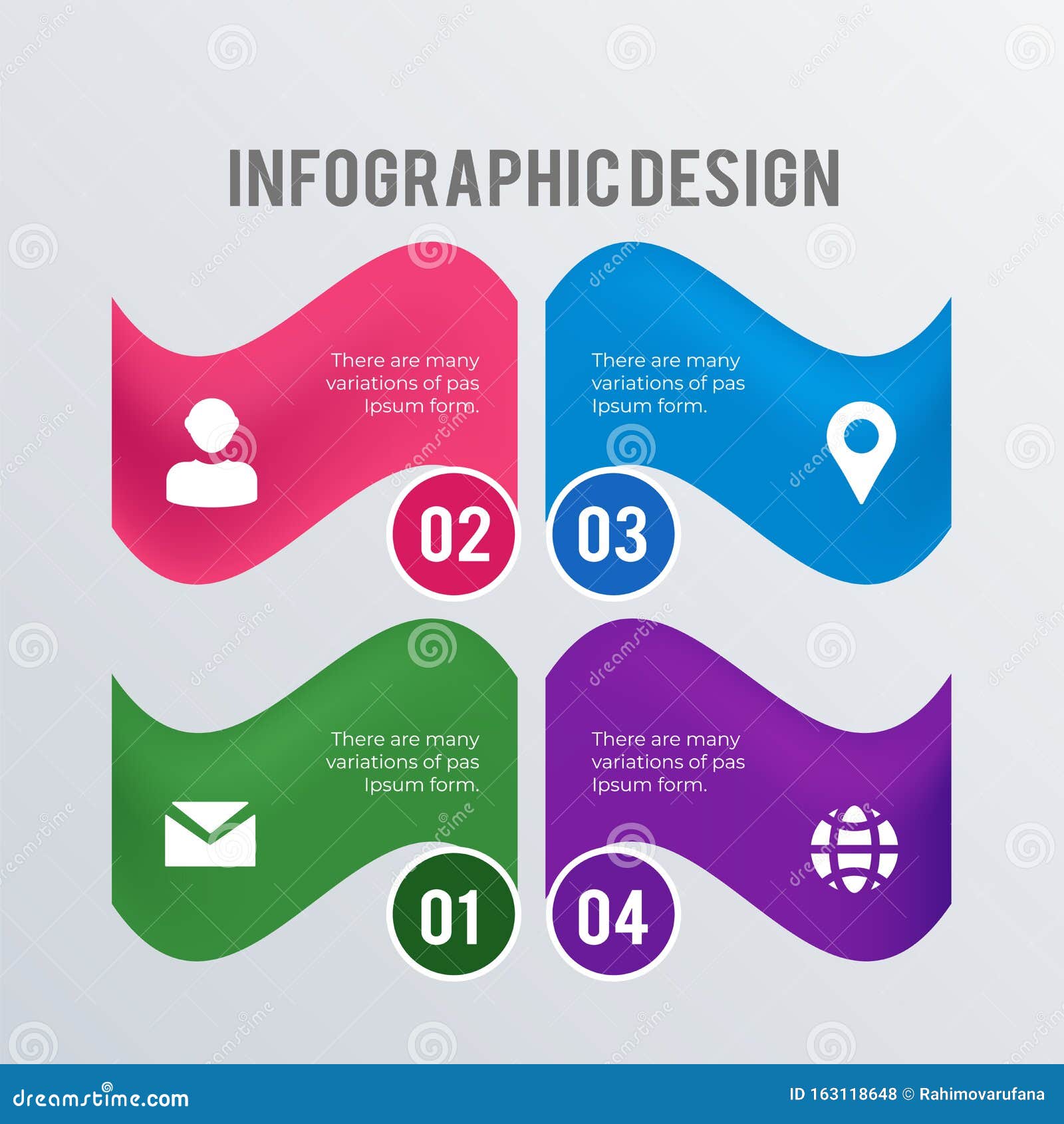 INFOGRAPHIC DESIGN

There are many variations of pas Ipsum form.

02

There are many variations of pas Ipsum form.

03

There are many variations of pas Ipsum form.

01

There are many variations of pas Ipsum form.

04

dreamstime.com

ID 163118648 © Rahimovarufana