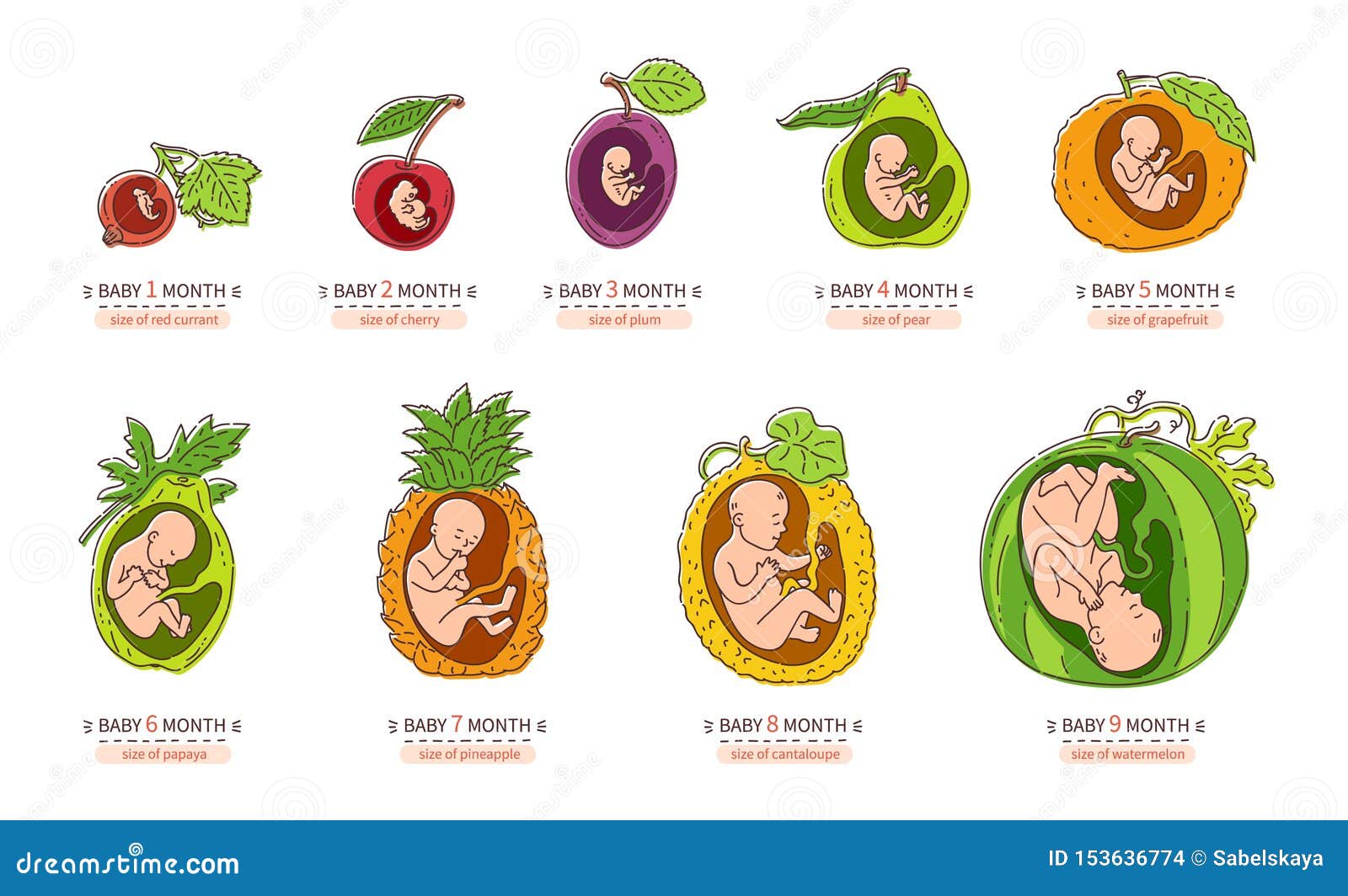 BABY 1 MONTH
size of red currant

BABY 2 MONTH
size of cherry

BABY 3 MONTH
size of plum

BABY 4 MONTH
size of pear

BABY 5 MONTH
size of grapefruit

BABY 6 MONTH
size of papaya

BABY 7 MONTH
size of pineapple

BABY 8 MONTH
size of cantaloupe

BABY 9 MONTH
size of watermelon

dreamstime.com

ID 153636774 © Sabelskaya