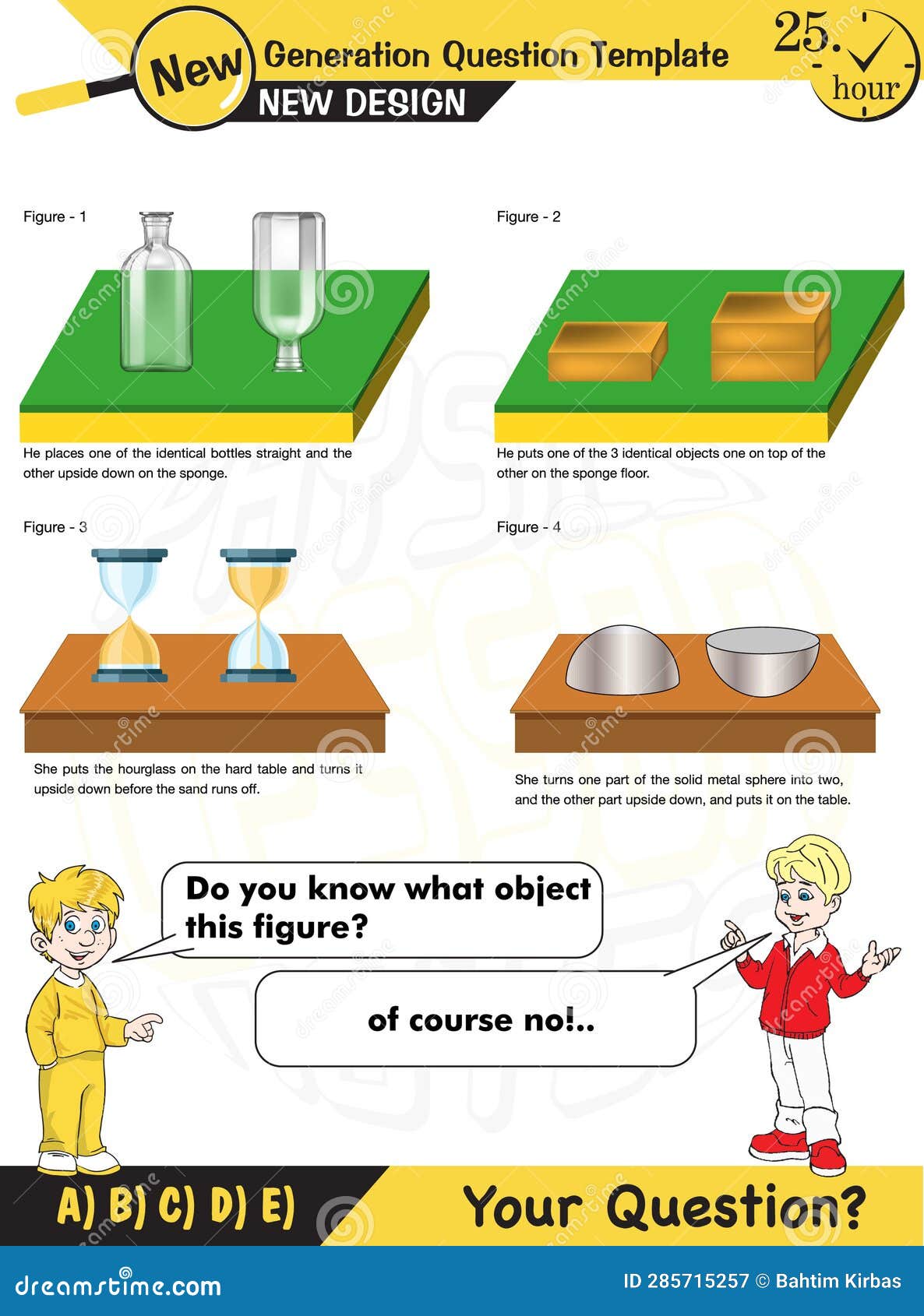 New Generation Question Template
NEW DESIGN
25. hour

Figure - 1

He places one of the identical bottles straight and the other upside down on the sponge.

Figure - 2

He puts one of the 3 identical objects one on top of the other on the sponge floor.

Figure - 3

She puts the hourglass on the hard table and turns it upside down before the sand runs off.

Figure - 4

She turns one part of the solid metal sphere into two, and the other part upside down, and puts it on the table.

Do you know what object this figure?

of course no!..

A) B) C) D) E)

Your Question?

dreamstime.com
ID 285715257 © Bahtim Kirbas