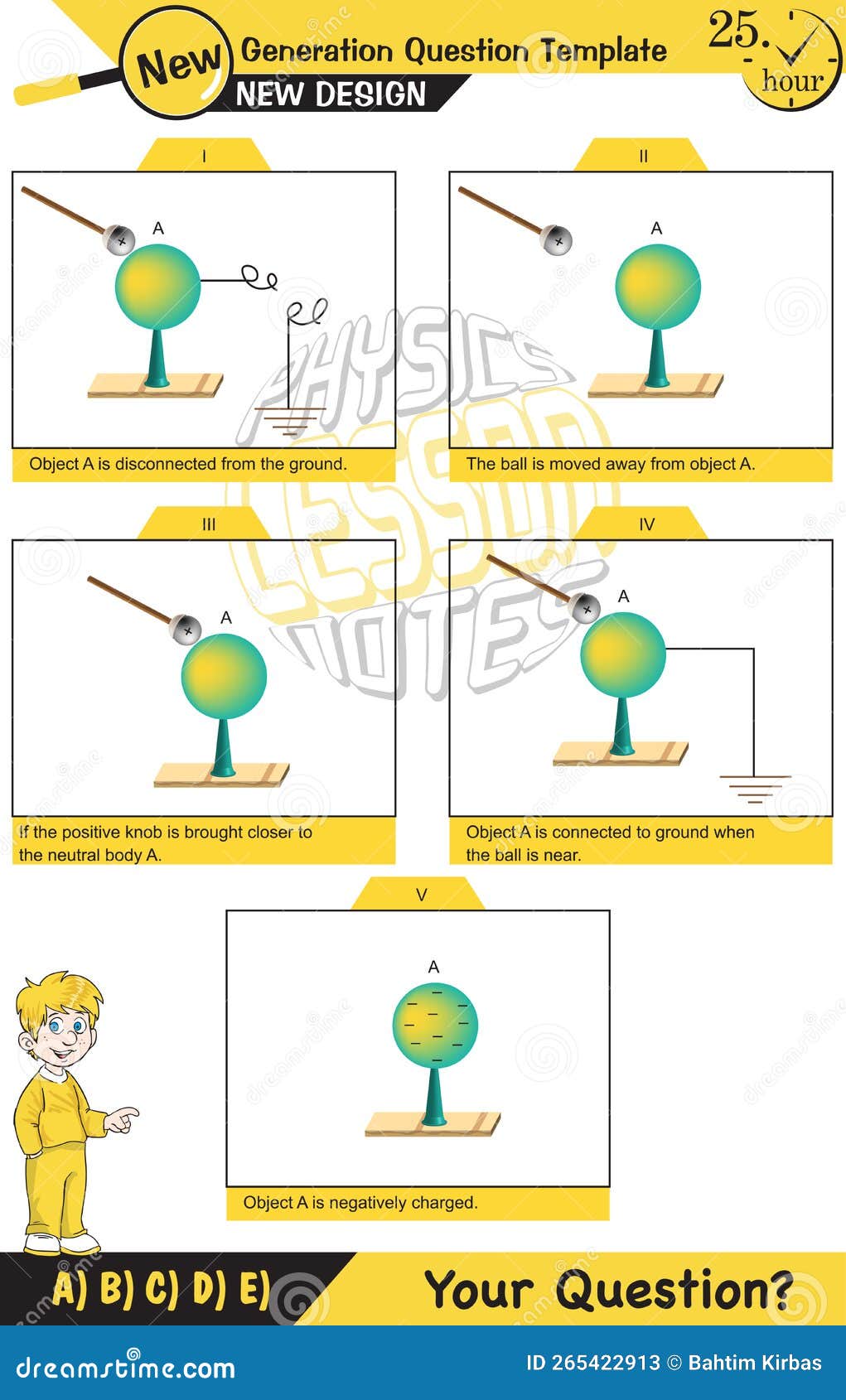 New Generation Question Template
NEW DESIGN
25. hour

I
A
Object A is disconnected from the ground.

II
A
The ball is moved away from object A.

PHYSICS LESSON NOTES

III
A
If the positive knob is brought closer to the neutral body A.

IV
A
Object A is connected to ground when the ball is near.

V
A
Object A is negatively charged.

A) B) C) D) E)
Your Question?

dreamstime.com
ID 265422913 © Bahtim Kirbas